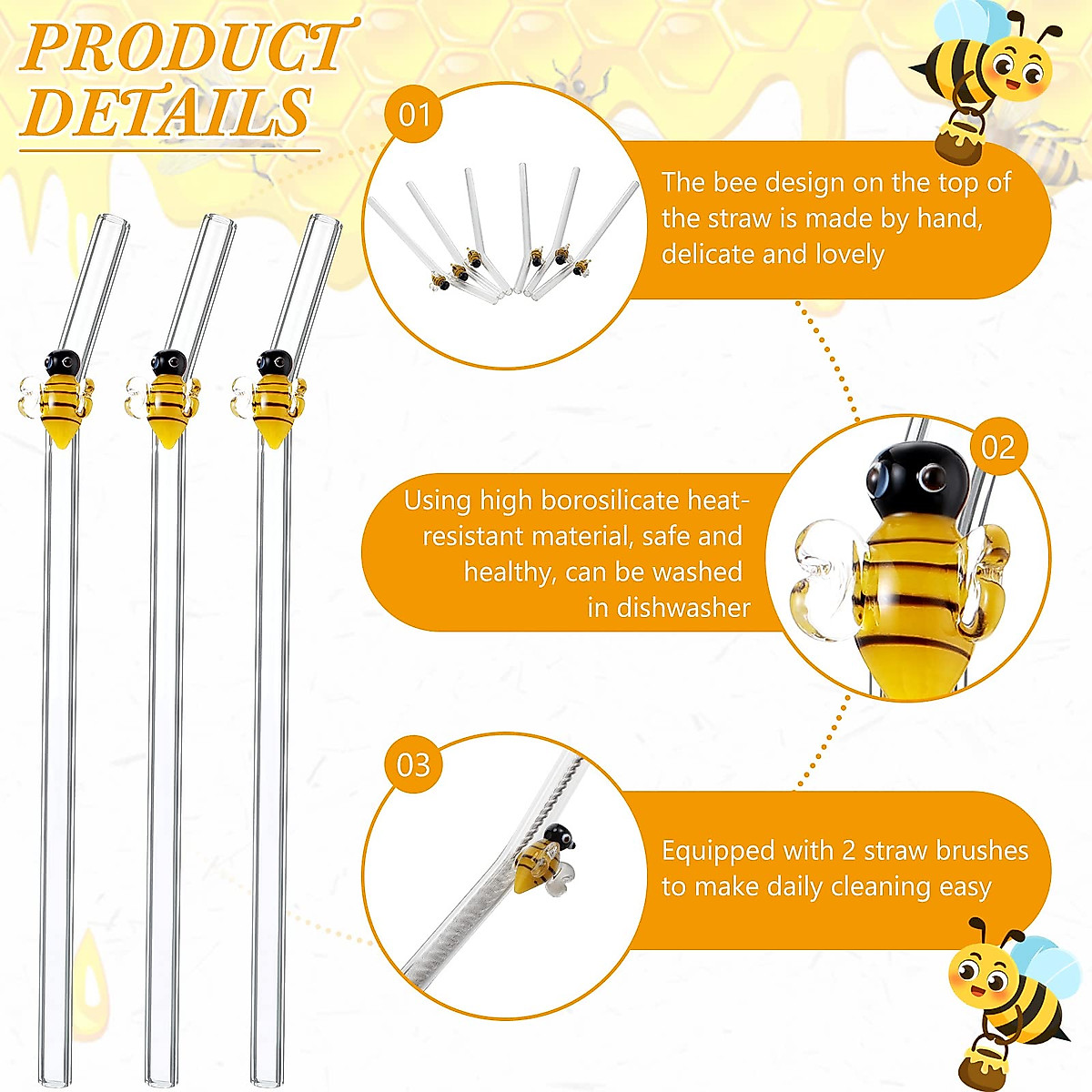 PRODUCT DETAILS

01

The bee design on the top of the straw is made by hand, delicate and lovely

02

Using high borosilicate heat-resistant material, safe and healthy, can be washed in dishwasher

03

Equipped with 2 straw brushes to make daily cleaning easy