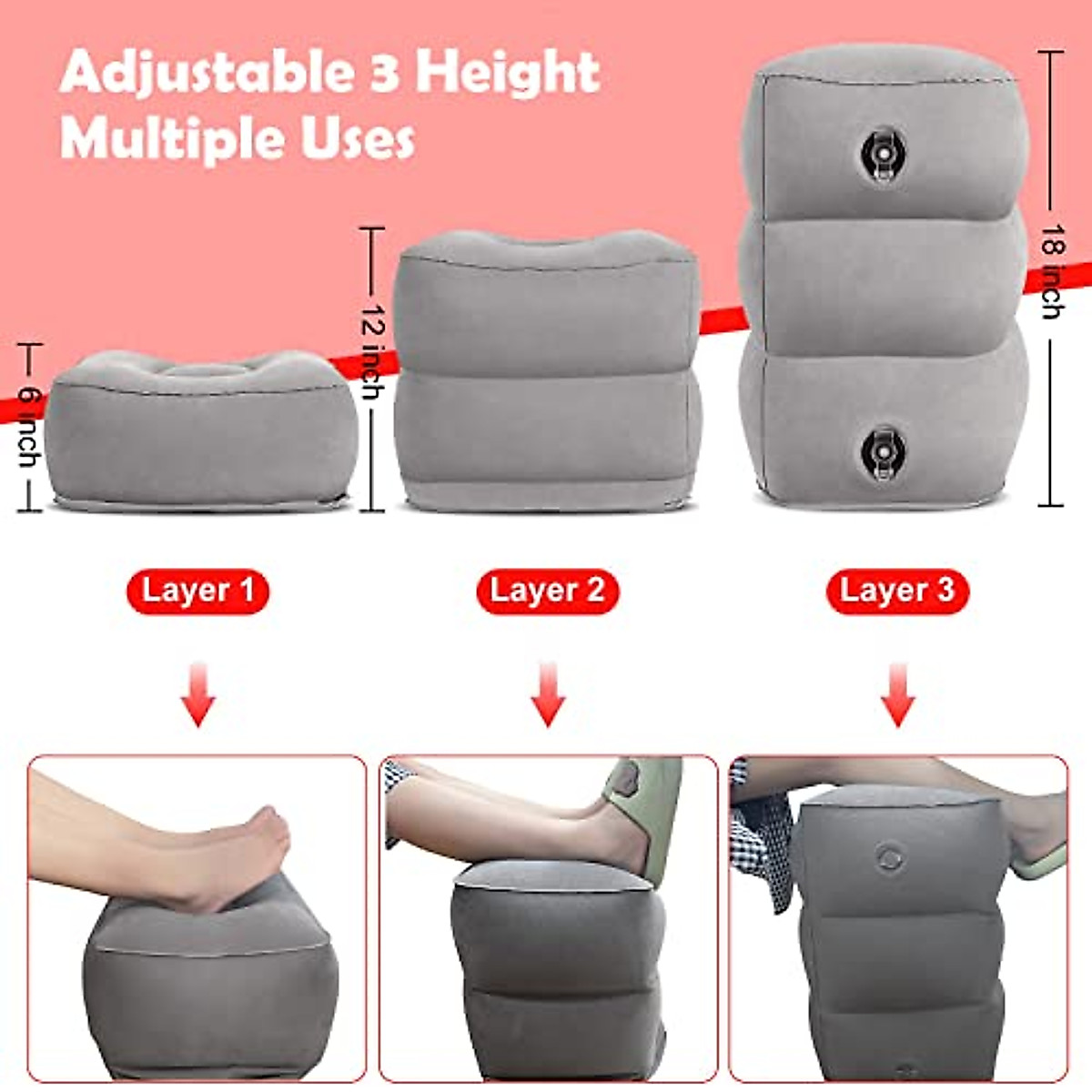 Adjustable 3 Height Multiple Uses

6 inch

12 inch

18 inch

Layer 1

Layer 2

Layer 3