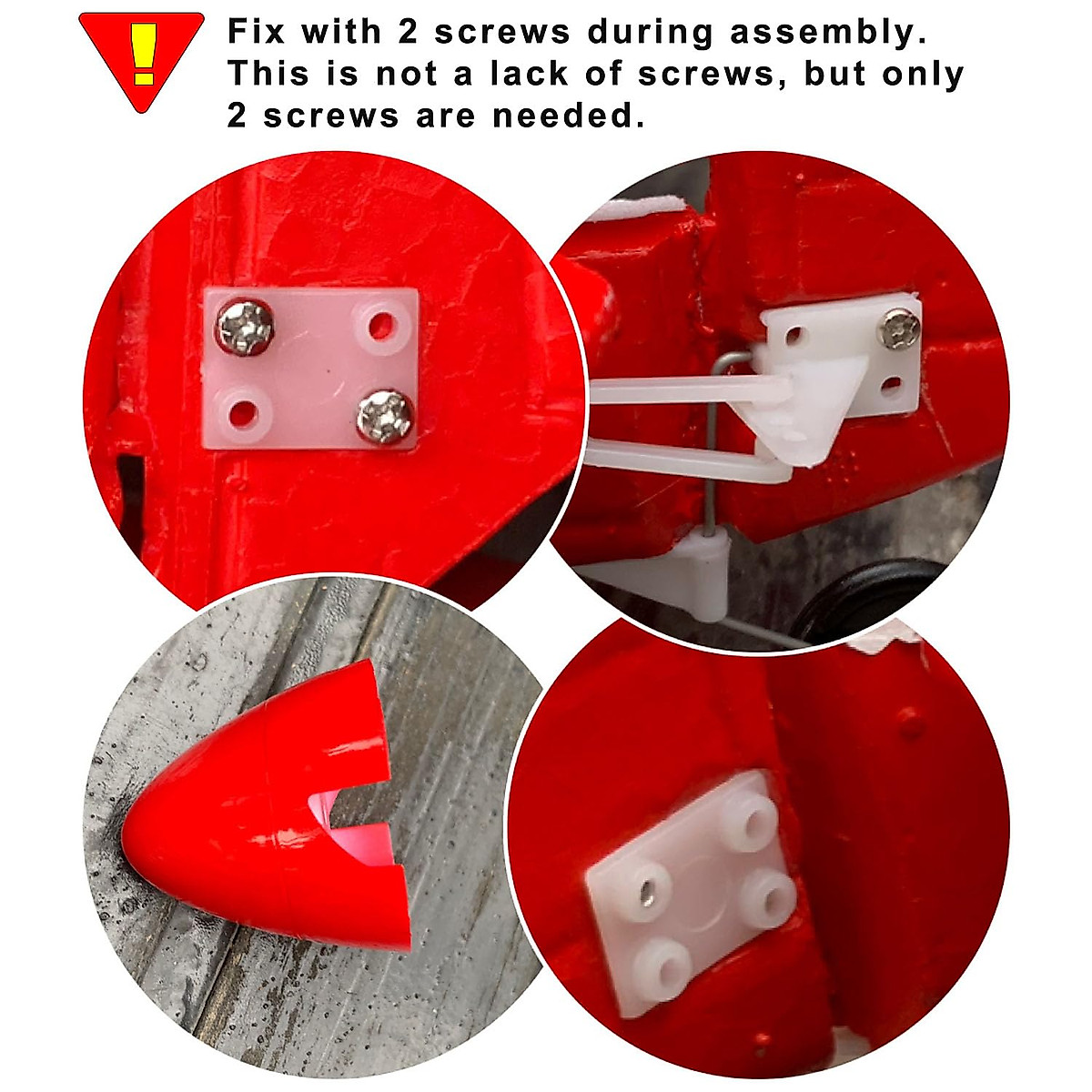 !

Fix with 2 screws during assembly. This is not a lack of screws, but only 2 screws are needed.