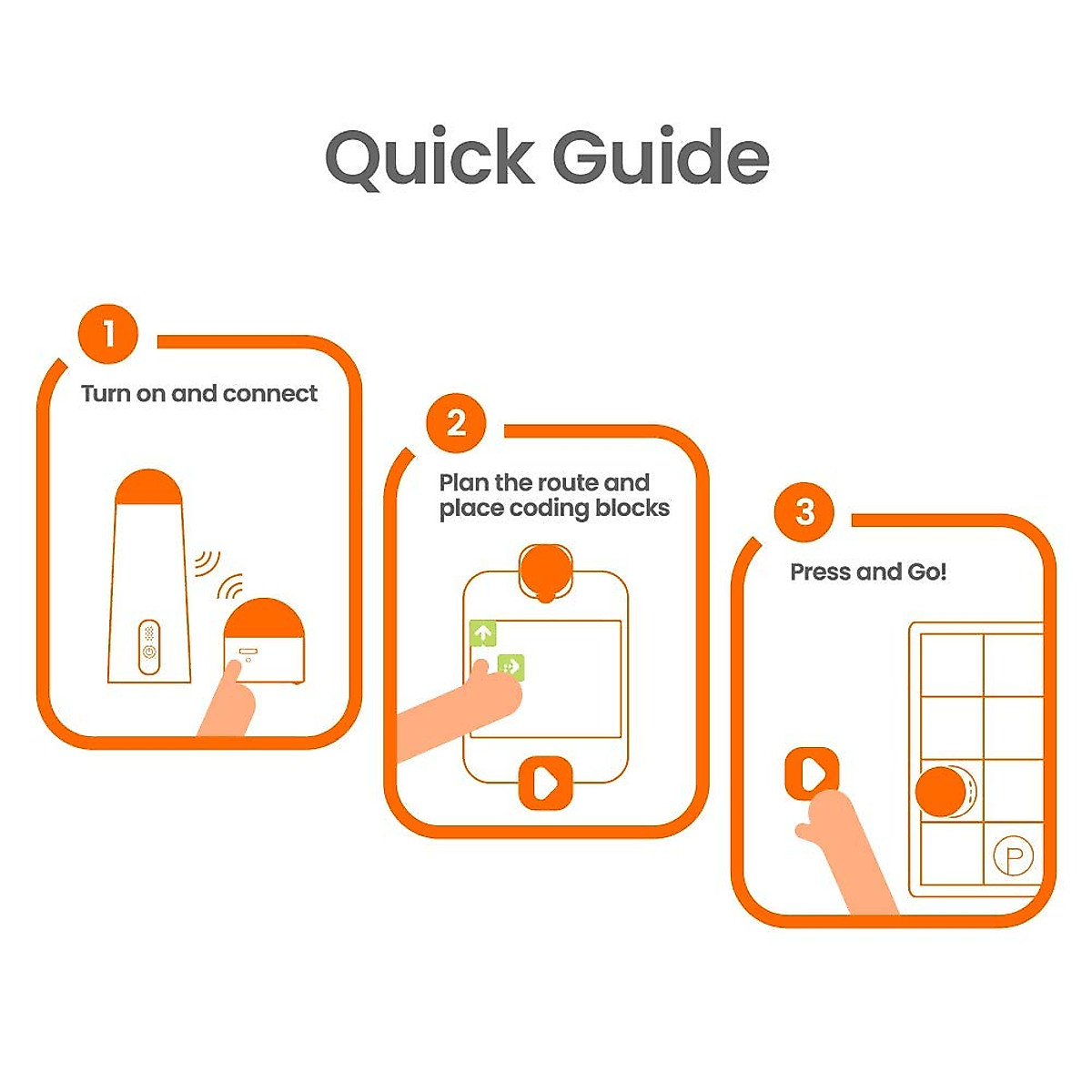 Quick Guide

1
Turn on and connect

2
Plan the route and place coding blocks

3
Press and Go!

P