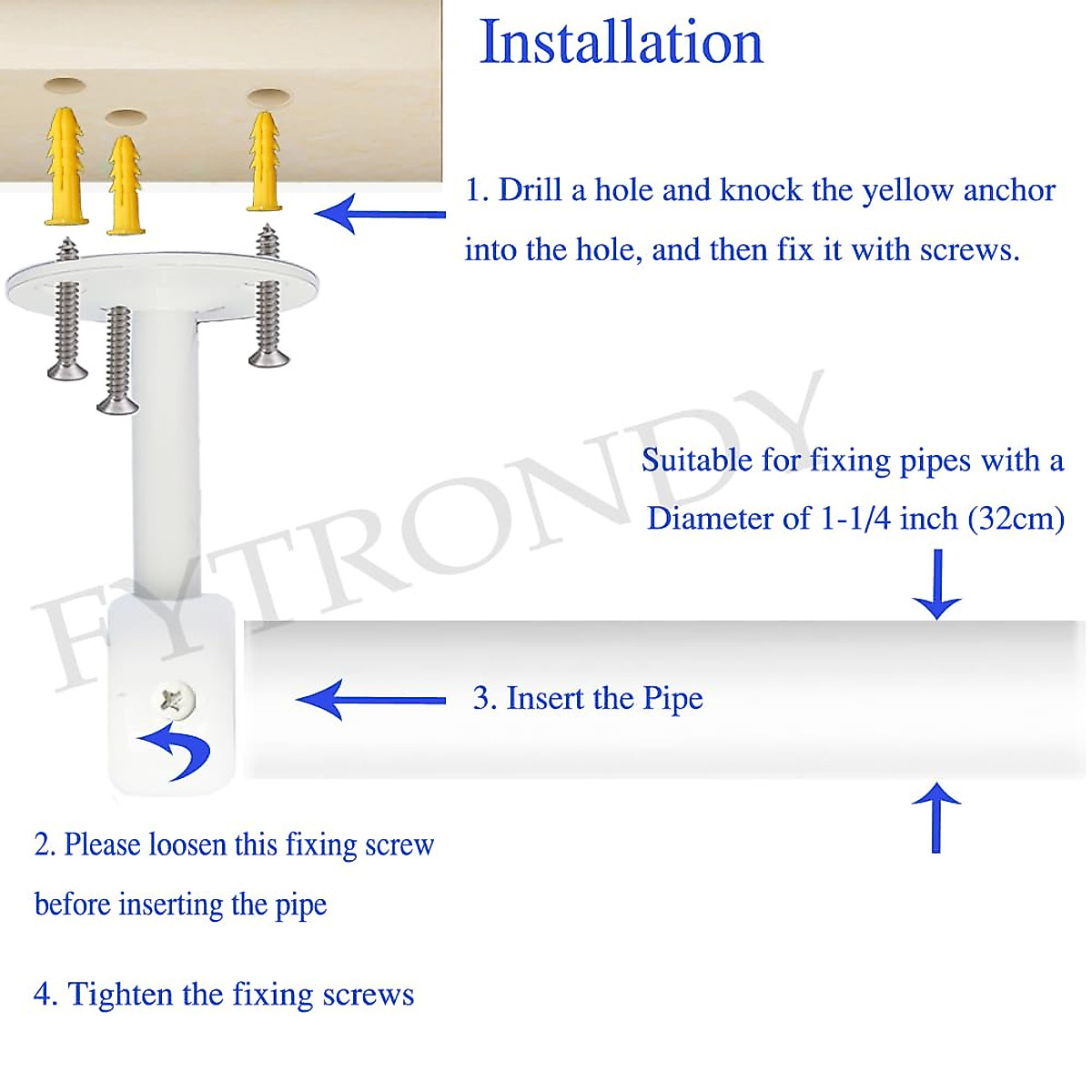 Installation

1. Drill a hole and knock the yellow anchor into the hole, and then fix it with screws.

FYTRONDY

Suitable for fixing pipes with a Diameter of 1-1/4 inch (32cm)

3. Insert the Pipe

2. Please loosen this fixing screw before inserting the pipe

4. Tighten the fixing screws