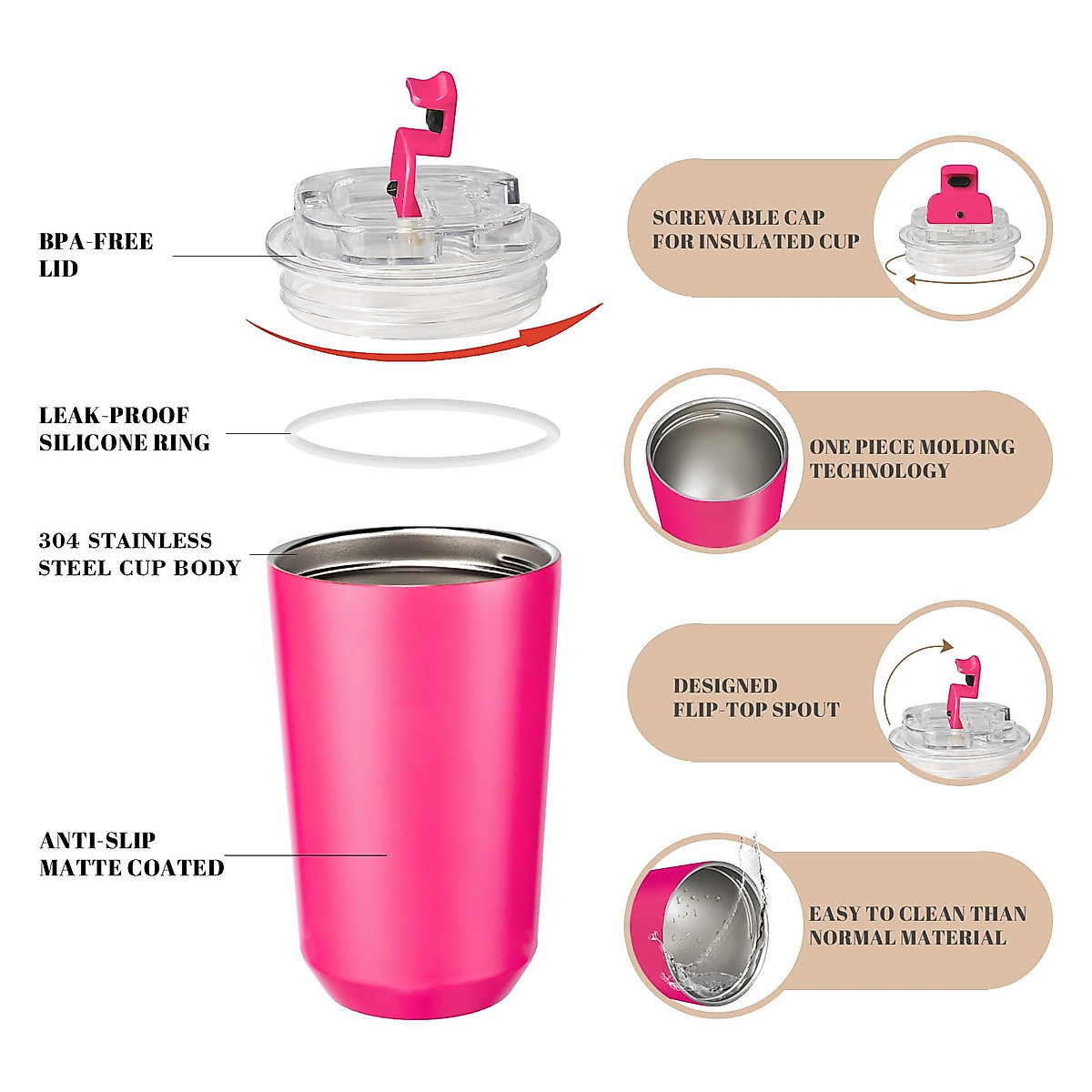 BPA-FREE LID

LEAK-PROOF SILICONE RING

304 STAINLESS STEEL CUP BODY

ANTI-SLIP MATTE COATED

SCREWABLE CAP FOR INSULATED CUP

ONE PIECE MOLDING TECHNOLOGY

DESIGNED FLIP-TOP SPOUT

EASY TO CLEAN THAN NORMAL MATERIAL