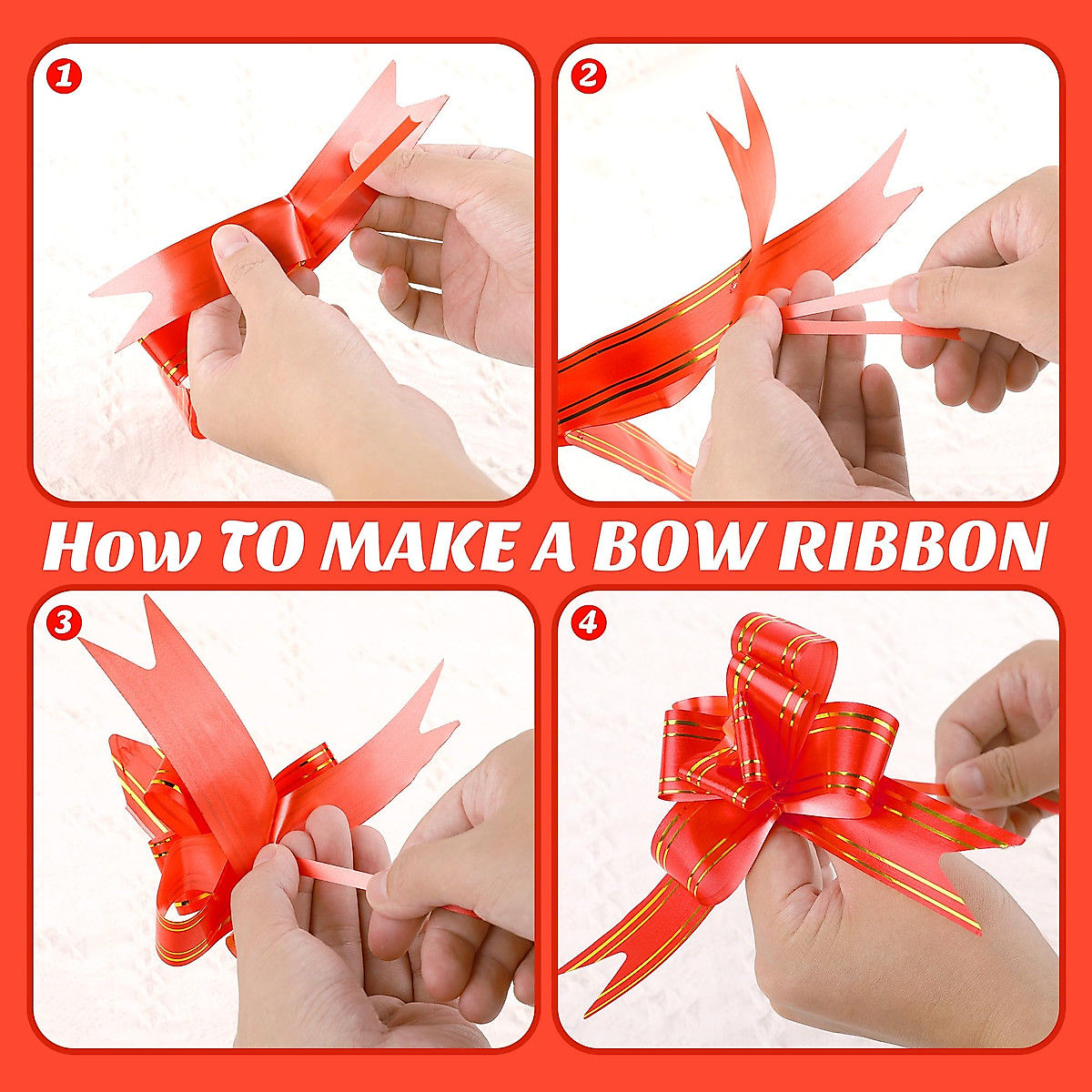 1

2

How TO MAKE A BOW RIBBON

3

4