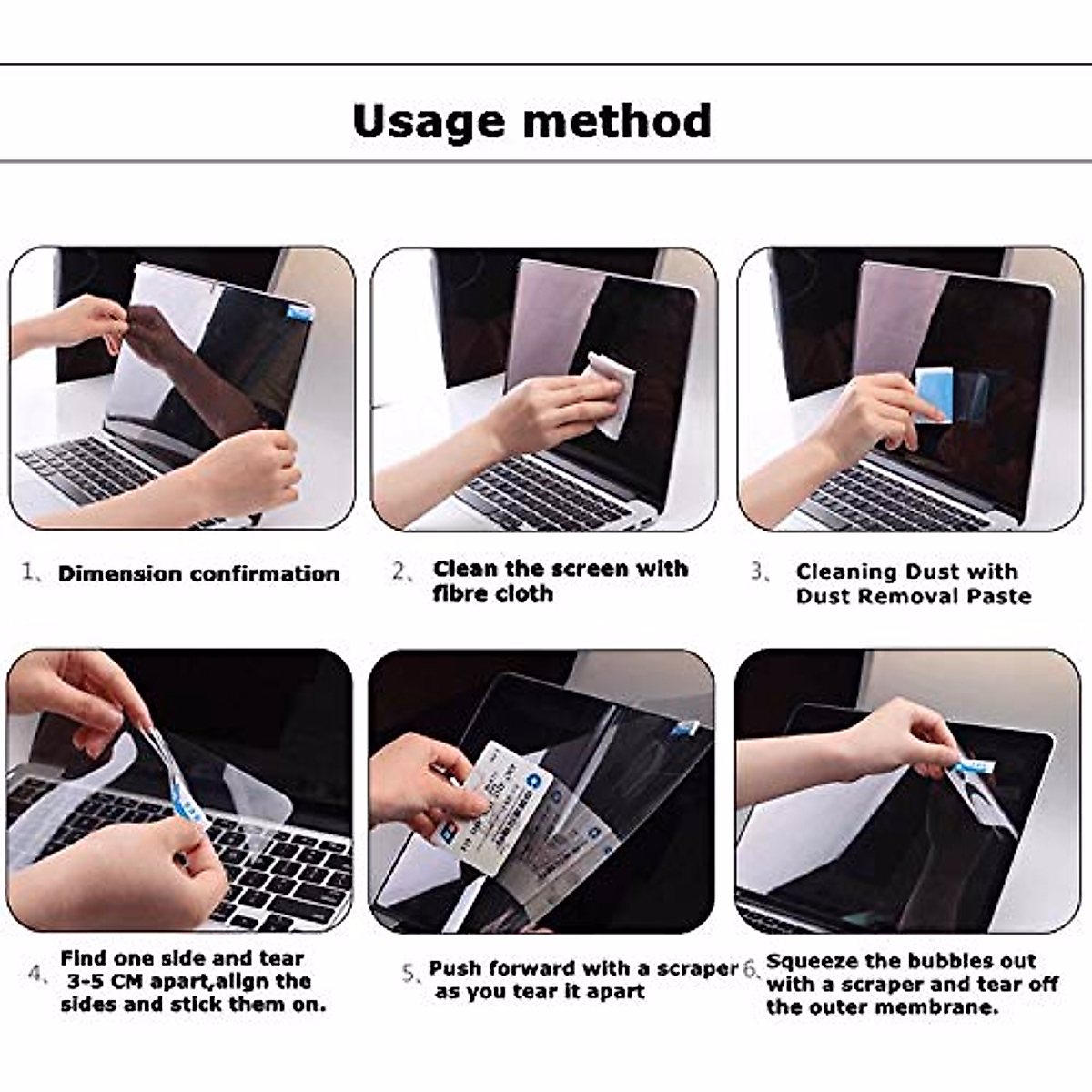 Usage method

1、 Dimension confirmation

2、 Clean the screen with fibre cloth

3、 Cleaning Dust with Dust Removal Paste

4、 Find one side and tear 3-5 CM apart,align the sides and stick them on.

5、 Push forward with a scraper as you tear it apart

6、 Squeeze the bubbles out with a scraper and tear off the outer membrane.