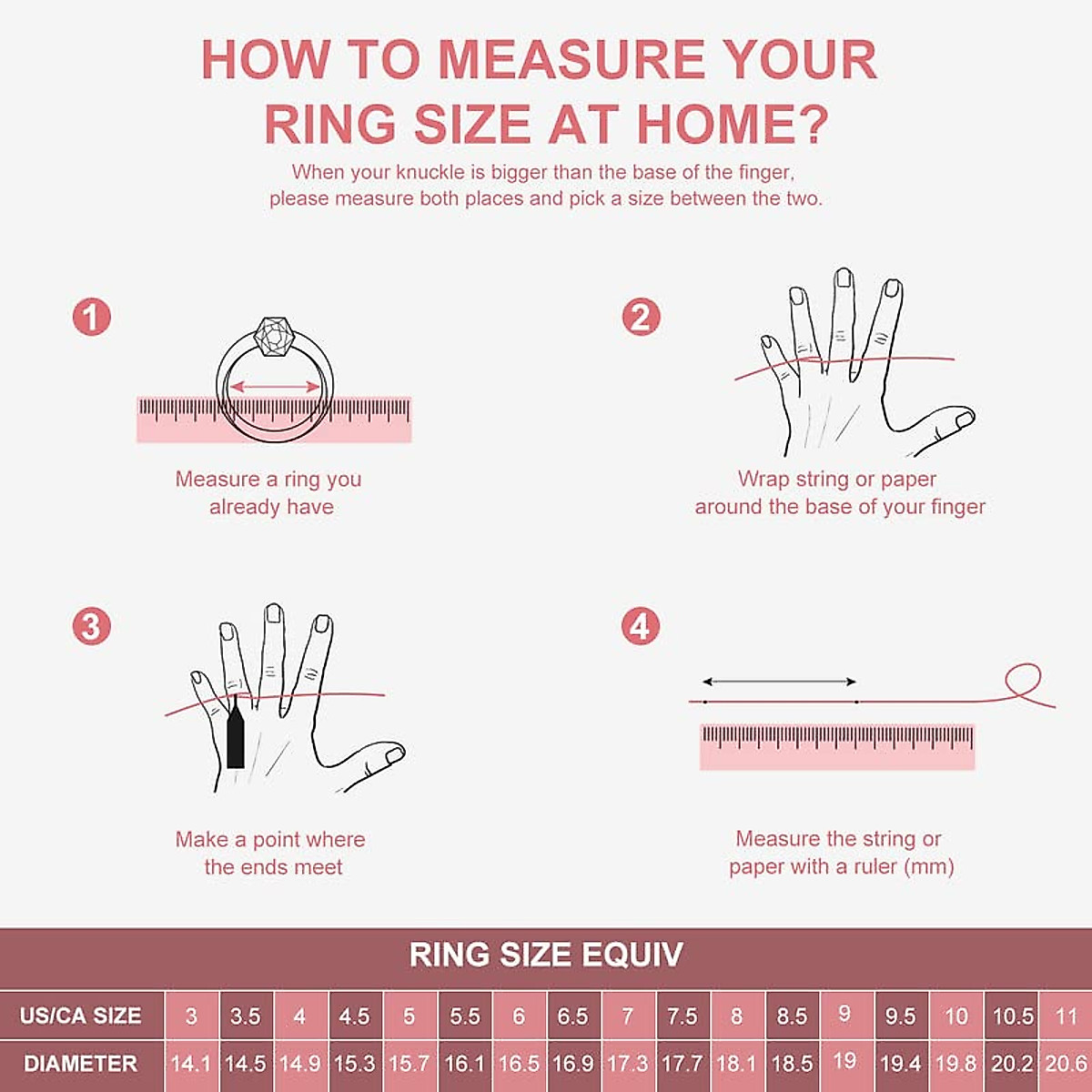 HOW TO MEASURE YOUR RING SIZE AT HOME?

When your knuckle is bigger than the base of the finger, please measure both places and pick a size between the two.

1

Measure a ring you already have

2

Wrap string or paper around the base of your finger

3

Make a point where the ends meet

4

Measure the string or paper with a ruler (mm)

RING SIZE EQUIV

| US/CA SIZE | 3 | 3.5 | 4 | 4.5 | 5 | 5.5 | 6 | 6.5 | 7 | 7.5 | 8 | 8.5 | 9 | 9.5 | 10 | 10.5 | 11 |
|---|---|---|---|---|---|---|---|---|---|---|---|---|---|---|---|---|---|
| DIAMETER | 14.1 | 14.5 | 14.9 | 15.3 | 15.7 | 16.1 | 16.5 | 16.9 | 17.3 | 17.7 | 18.1 | 18.5 | 19 | 19.4 | 19.8 | 20.2 | 20.6 |