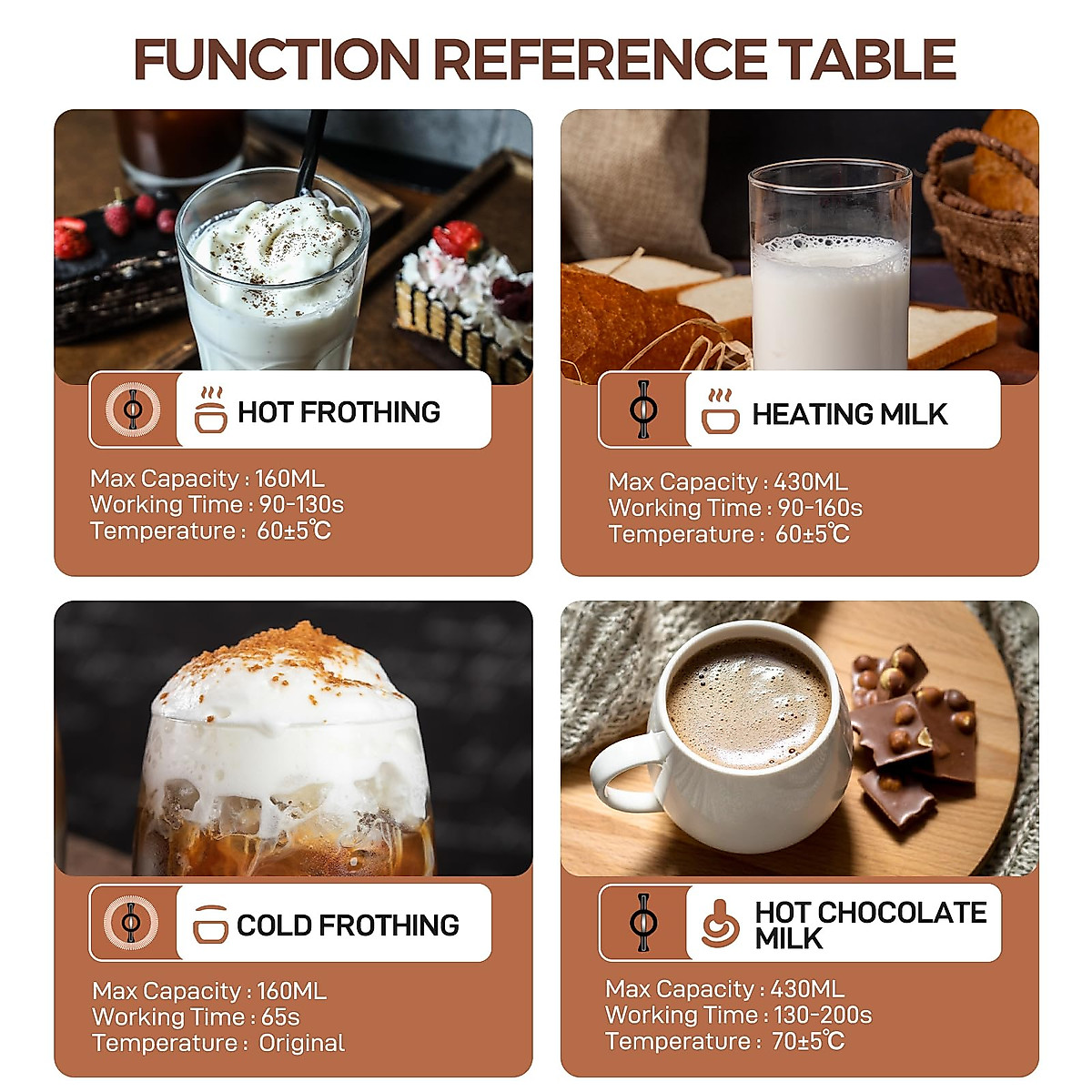 FUNCTION REFERENCE TABLE

HOT FROTHING

Max Capacity : 160ML
Working Time : 90-130s
Temperature : 60±5℃

HEATING MILK

Max Capacity : 430ML
Working Time : 90-160s
Temperature : 60±5℃

COLD FROTHING

Max Capacity : 160ML
Working Time : 65s
Temperature : Original

HOT CHOCOLATE MILK

Max Capacity : 430ML
Working Time : 130-200s
Temperature : 70±5℃