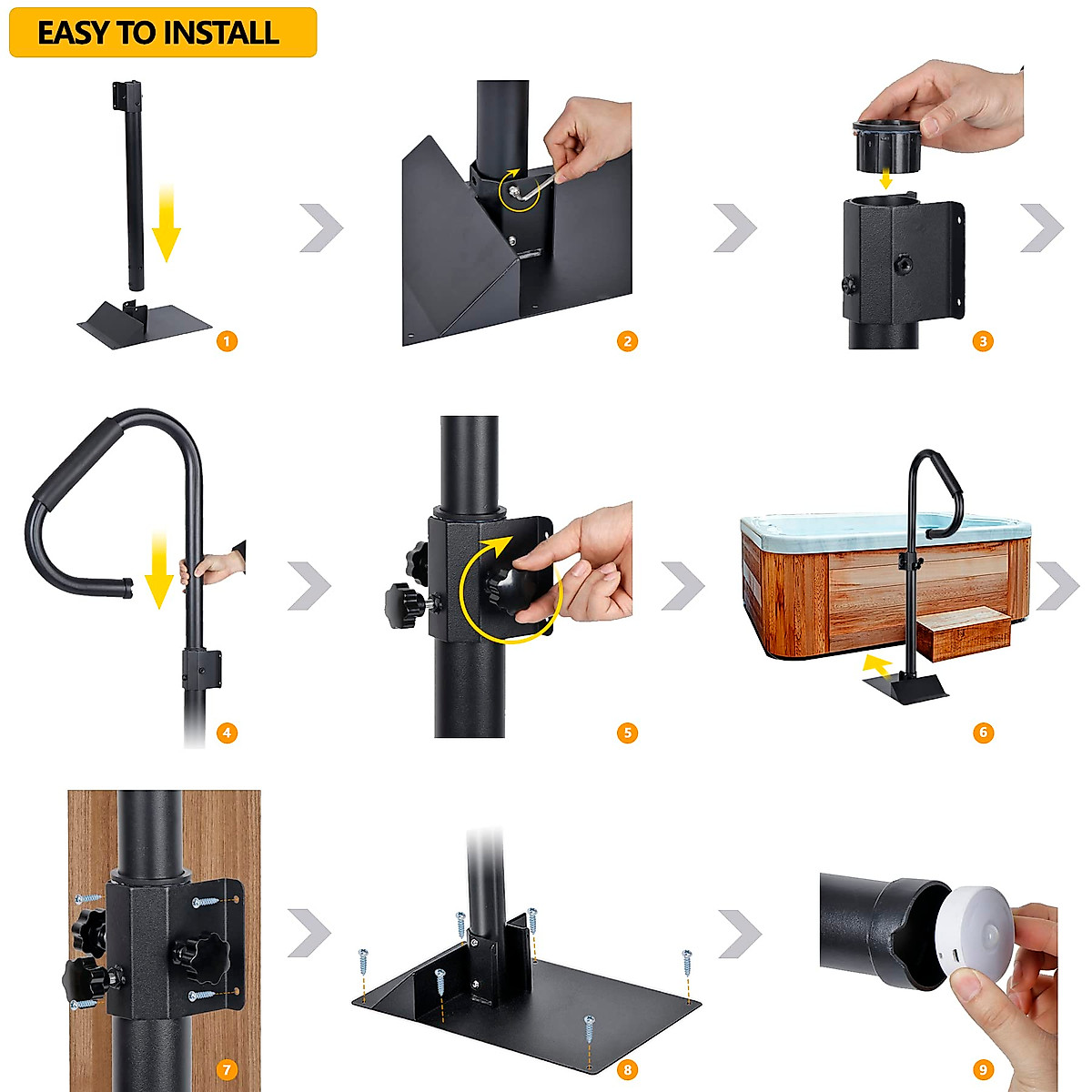 EASY TO INSTALL

1

2

3

4

5

6

7

8

9