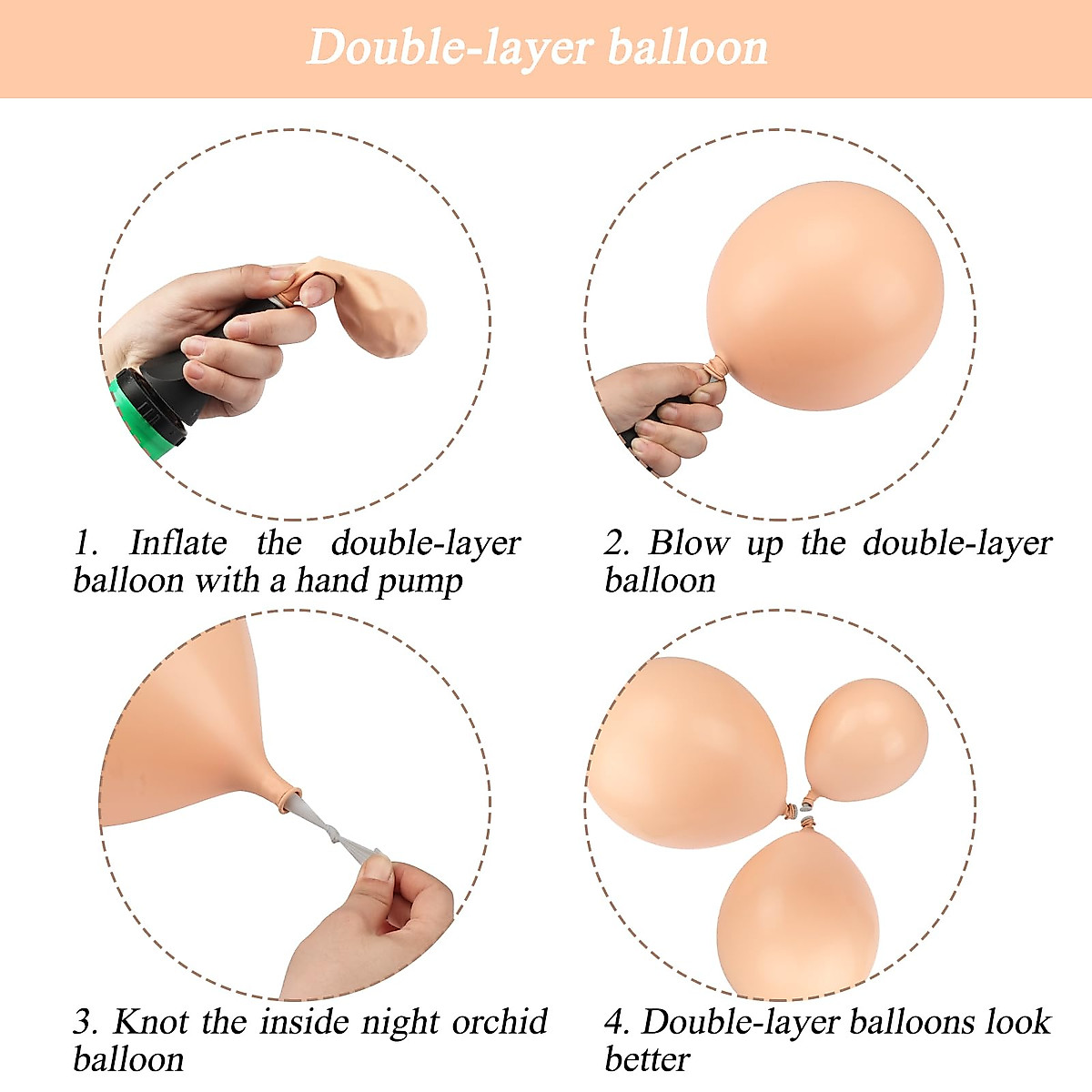 Double-layer balloon

1. Inflate the double-layer balloon with a hand pump

2. Blow up the double-layer balloon

3. Knot the inside night orchid balloon

4. Double-layer balloons look better