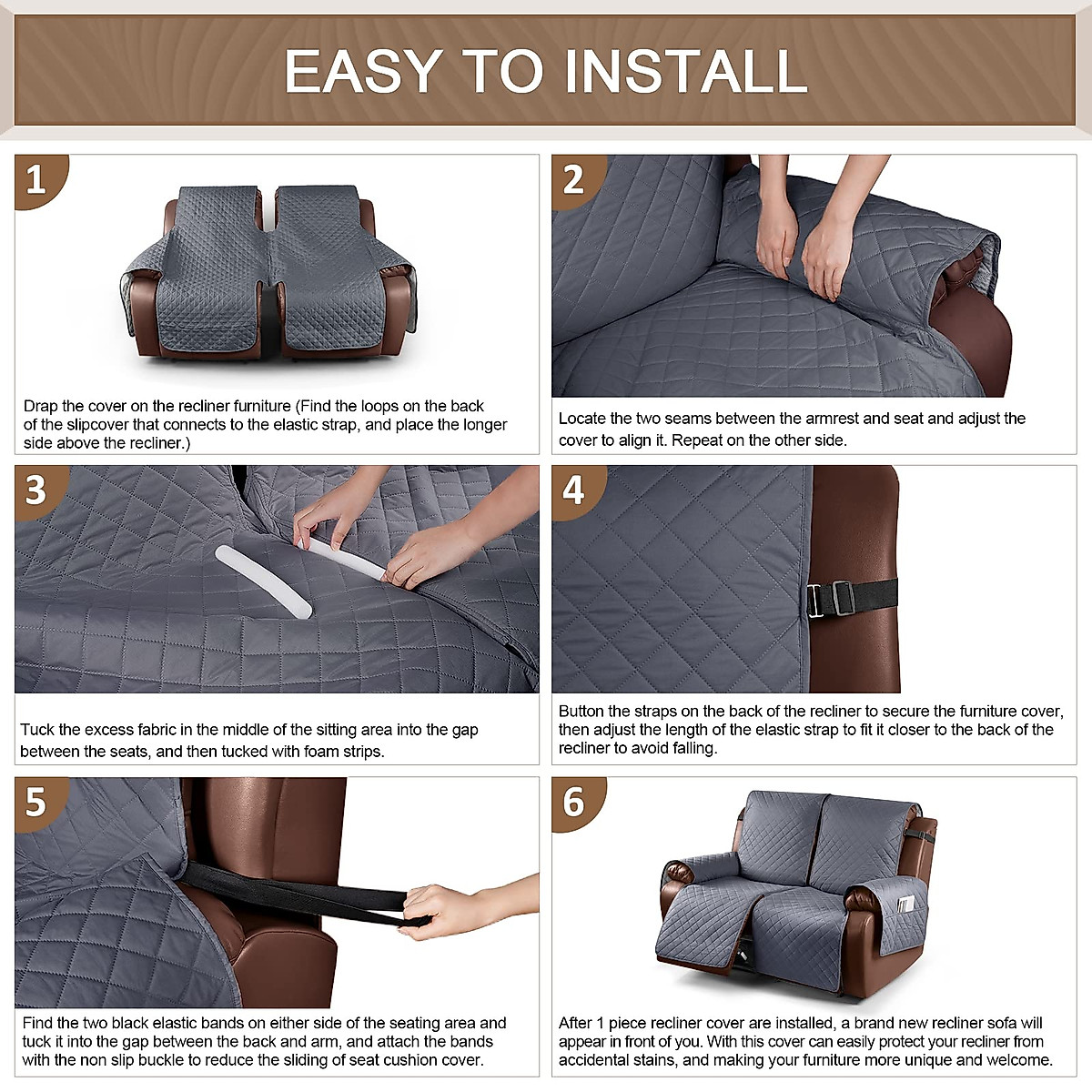 EASY TO INSTALL

1

Drap the cover on the recliner furniture (Find the loops on the back of the slipcover that connects to the elastic strap, and place the longer side above the recliner.)

2

Locate the two seams between the armrest and seat and adjust the cover to align it. Repeat on the other side.

3

Tuck the excess fabric in the middle of the sitting area into the gap between the seats, and then tucked with foam strips.

4

Button the straps on the back of the recliner to secure the furniture cover, then adjust the length of the elastic strap to fit it closer to the back of the recliner to avoid falling.

5

Find the two black elastic bands on either side of the seating area and tuck it into the gap between the back and arm, and attach the bands with the non slip buckle to reduce the sliding of seat cushion cover.

6

After 1 piece recliner cover are installed, a brand new recliner sofa will appear in front of you. With this cover can easily protect your recliner from accidental stains, and making your furniture more unique and welcome.