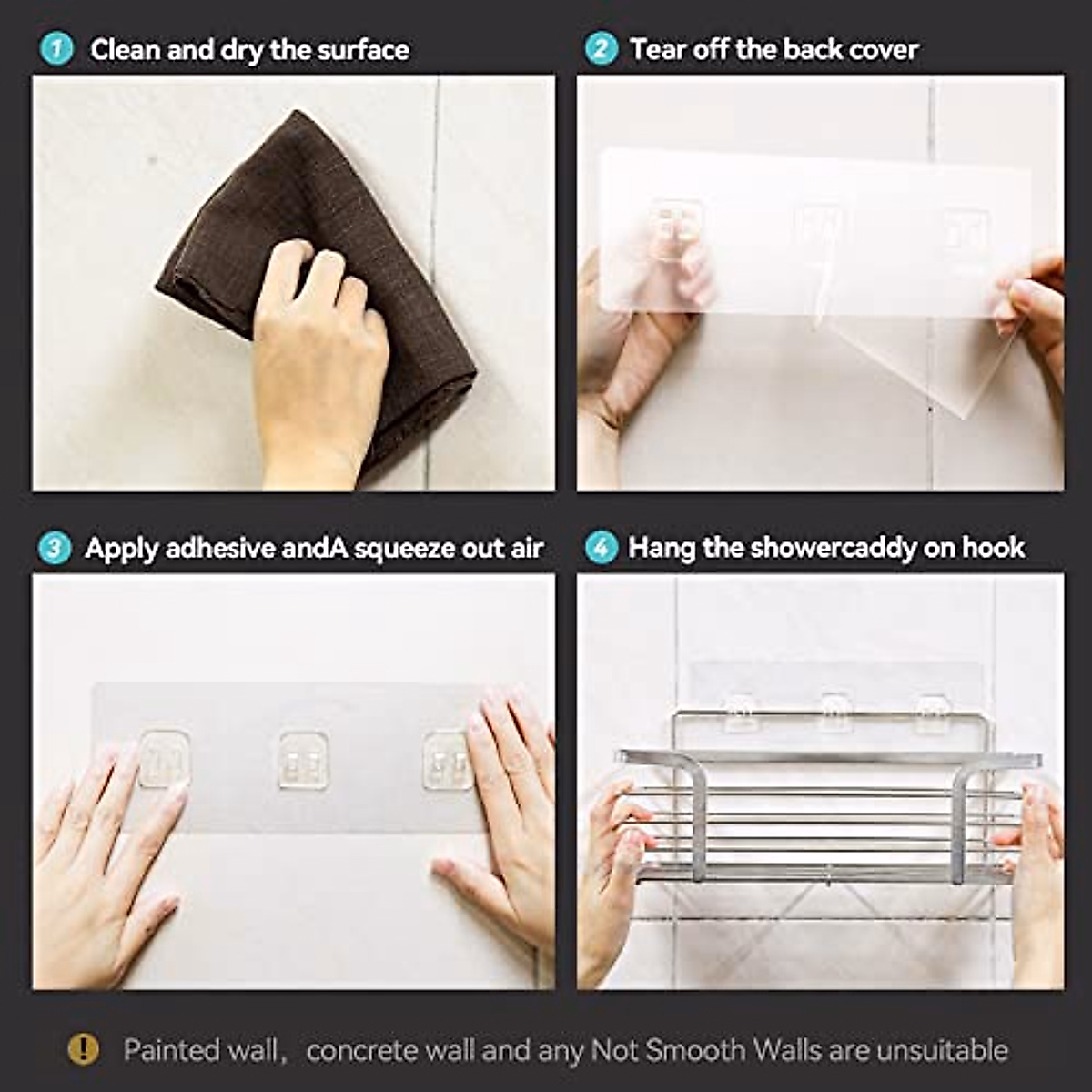 1 Clean and dry the surface

2 Tear off the back cover

3 Apply adhesive andA squeeze out air

4 Hang the showercaddy on hook

! Painted wall, concrete wall and any Not Smooth Walls are unsuitable