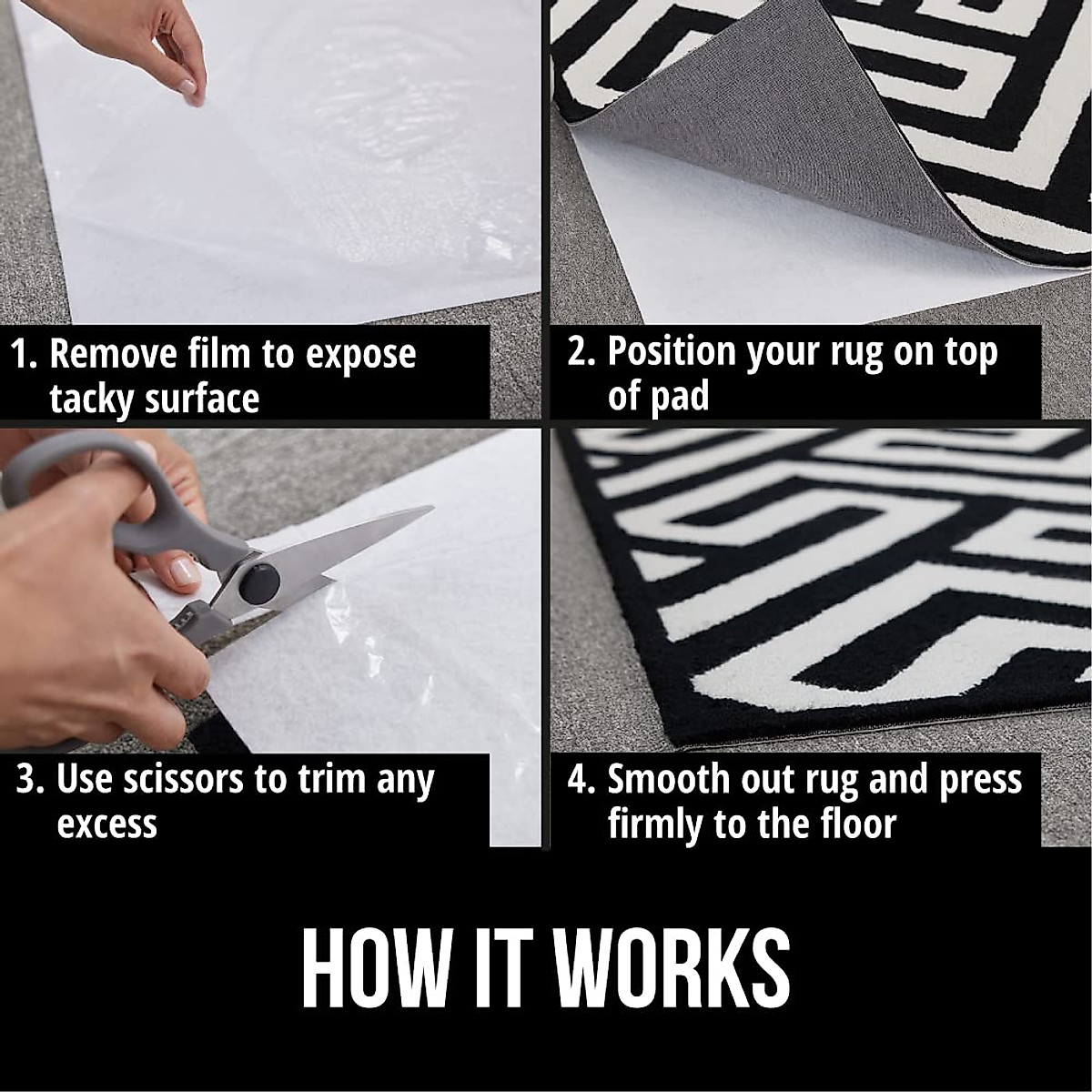 1. Remove film to expose tacky surface

2. Position your rug on top of pad

3. Use scissors to trim any excess

4. Smooth out rug and press firmly to the floor

HOW IT WORKS