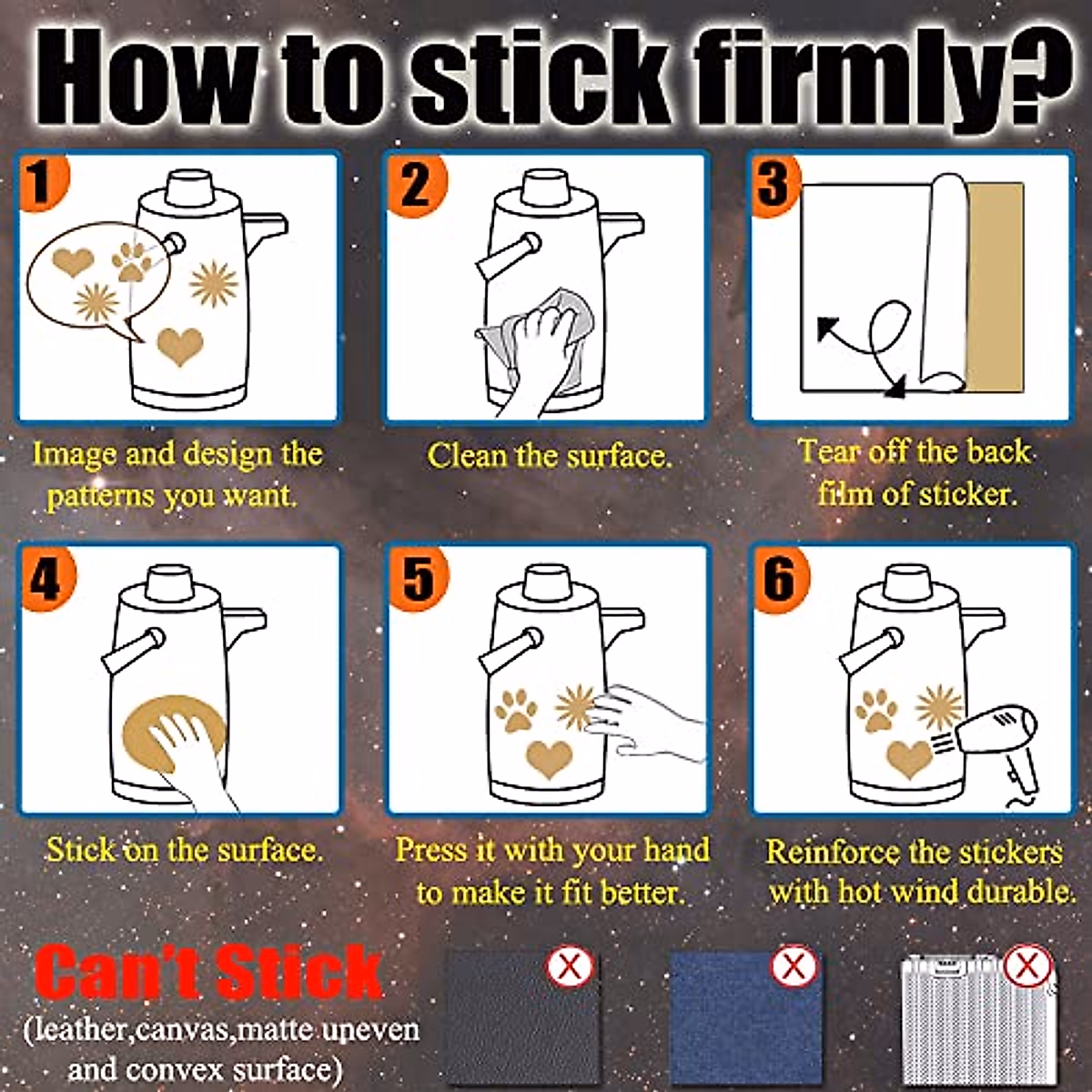 How to stick firmly?

1

Image and design the patterns you want.

2

Clean the surface.

3

Tear off the back film of sticker.

4

Stick on the surface.

5

Press it with your hand to make it fit better.

6

Reinforce the stickers with hot wind durable.

Can't Stick
(leather,canvas,matte uneven and convex surface)