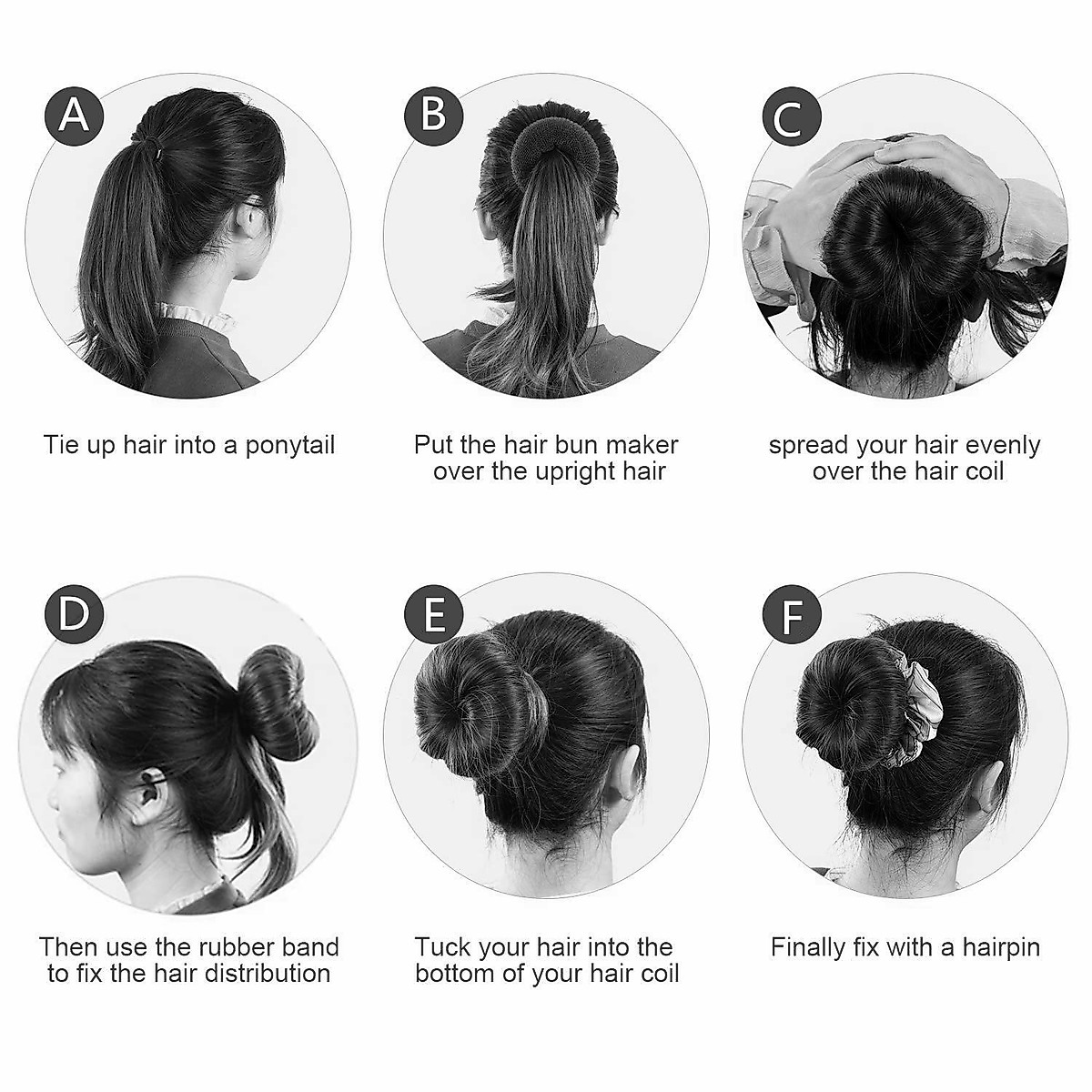 A

Tie up hair into a ponytail

B

Put the hair bun maker over the upright hair

C

spread your hair evenly over the hair coil

D

Then use the rubber band to fix the hair distribution

E

Tuck your hair into the bottom of your hair coil

F

Finally fix with a hairpin