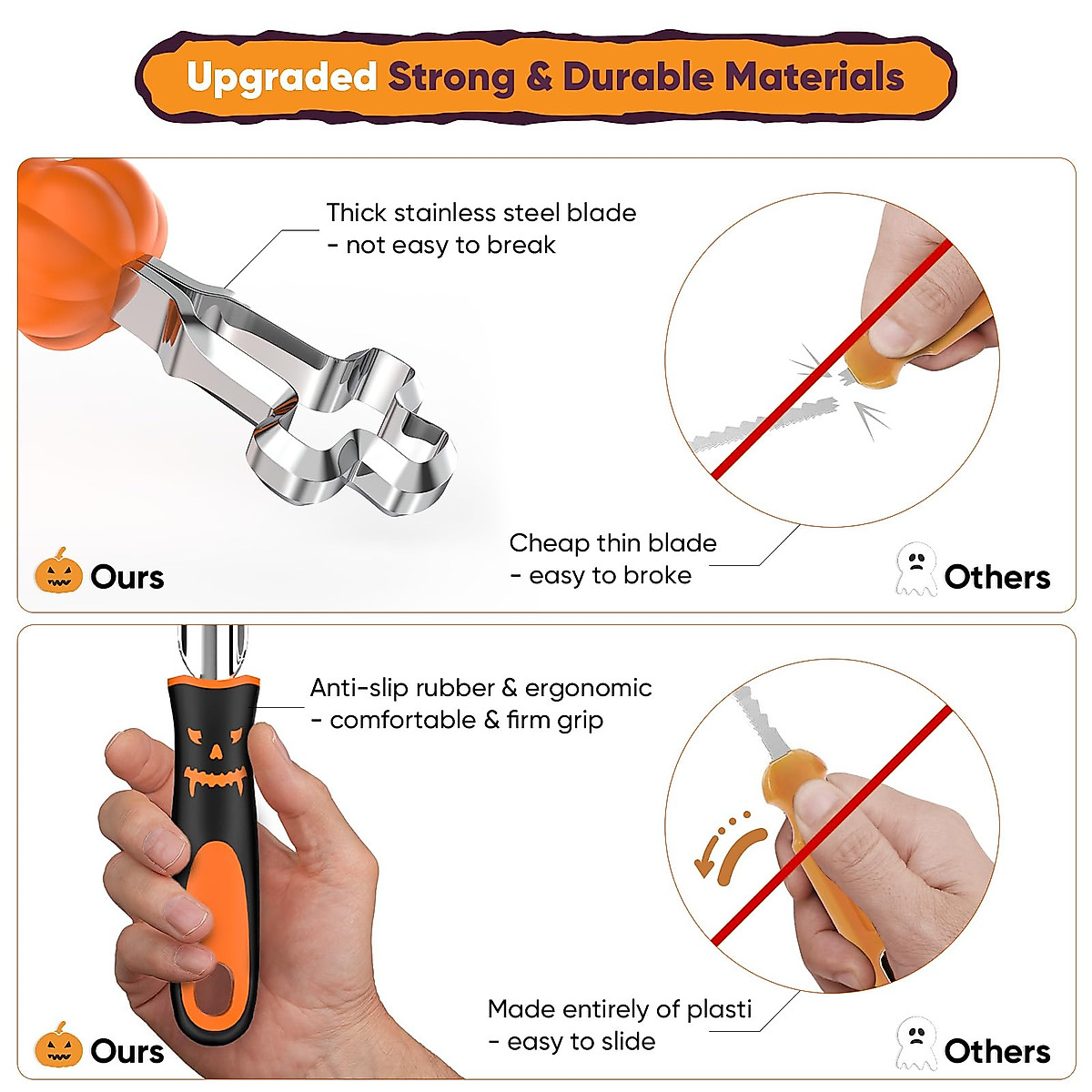 Upgraded Strong & Durable Materials

Thick stainless steel blade
- not easy to break

Cheap thin blade
- easy to broke

Ours

Others

Anti-slip rubber & ergonomic
- comfortable & firm grip

Made entirely of plasti
- easy to slide

Ours

Others