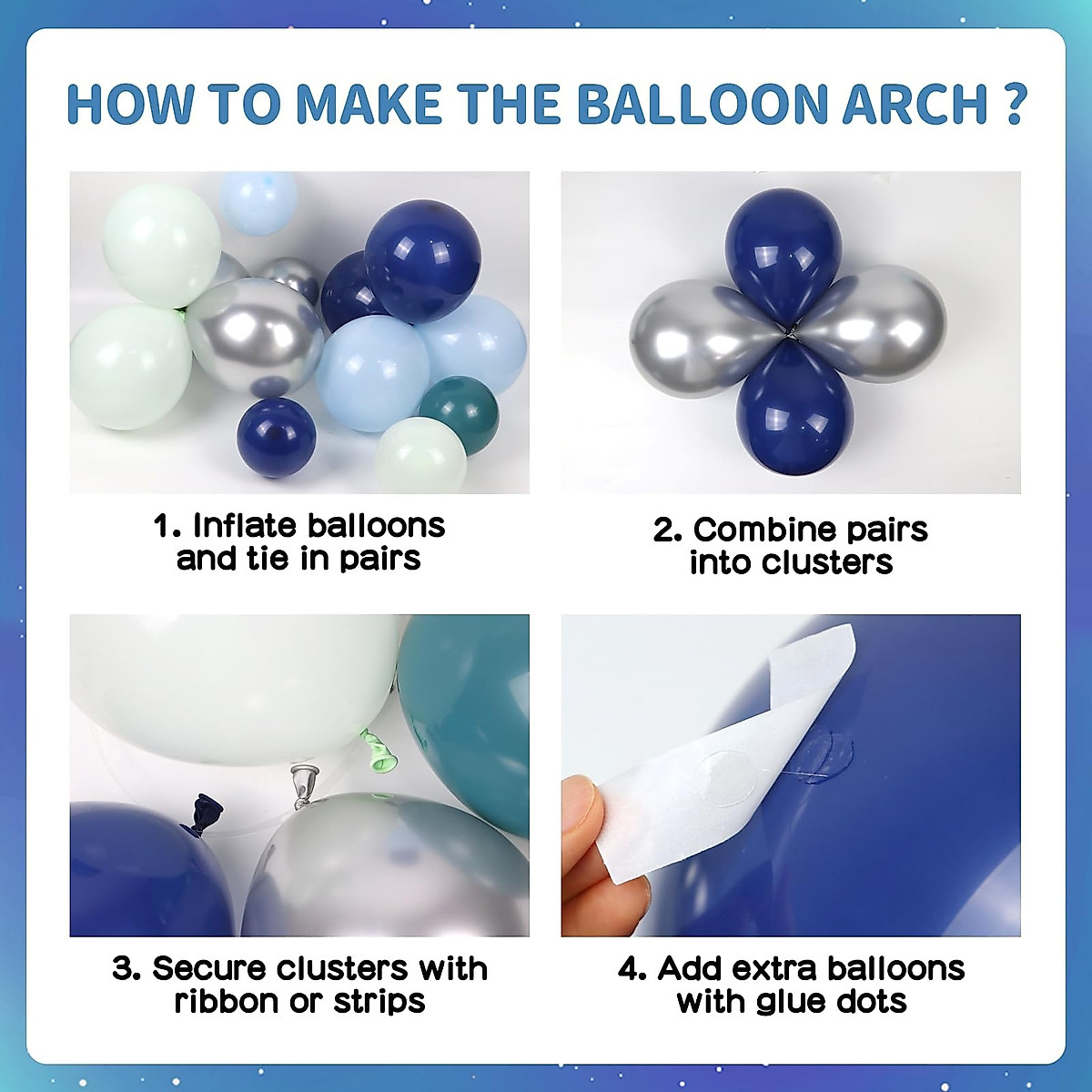 HOW TO MAKE THE BALLOON ARCH ?

1. Inflate balloons and tie in pairs

2. Combine pairs into clusters

3. Secure clusters with ribbon or strips

4. Add extra balloons with glue dots