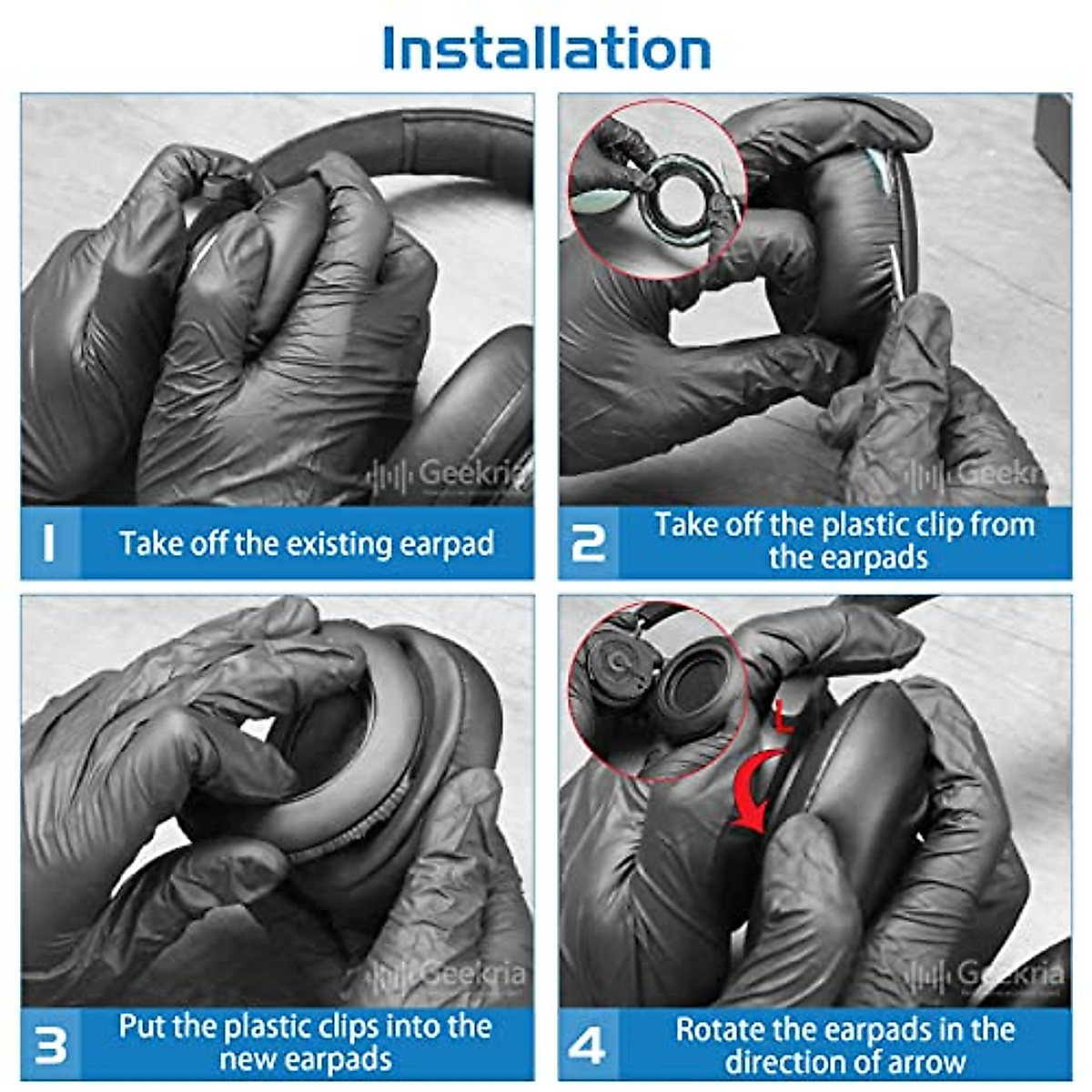 Installation

Geekria

1 Take off the existing earpad

Geekria

2 Take off the plastic clip from the earpads

Geekria

3 Put the plastic clips into the new earpads

L

Geekria

4 Rotate the earpads in the direction of arrow