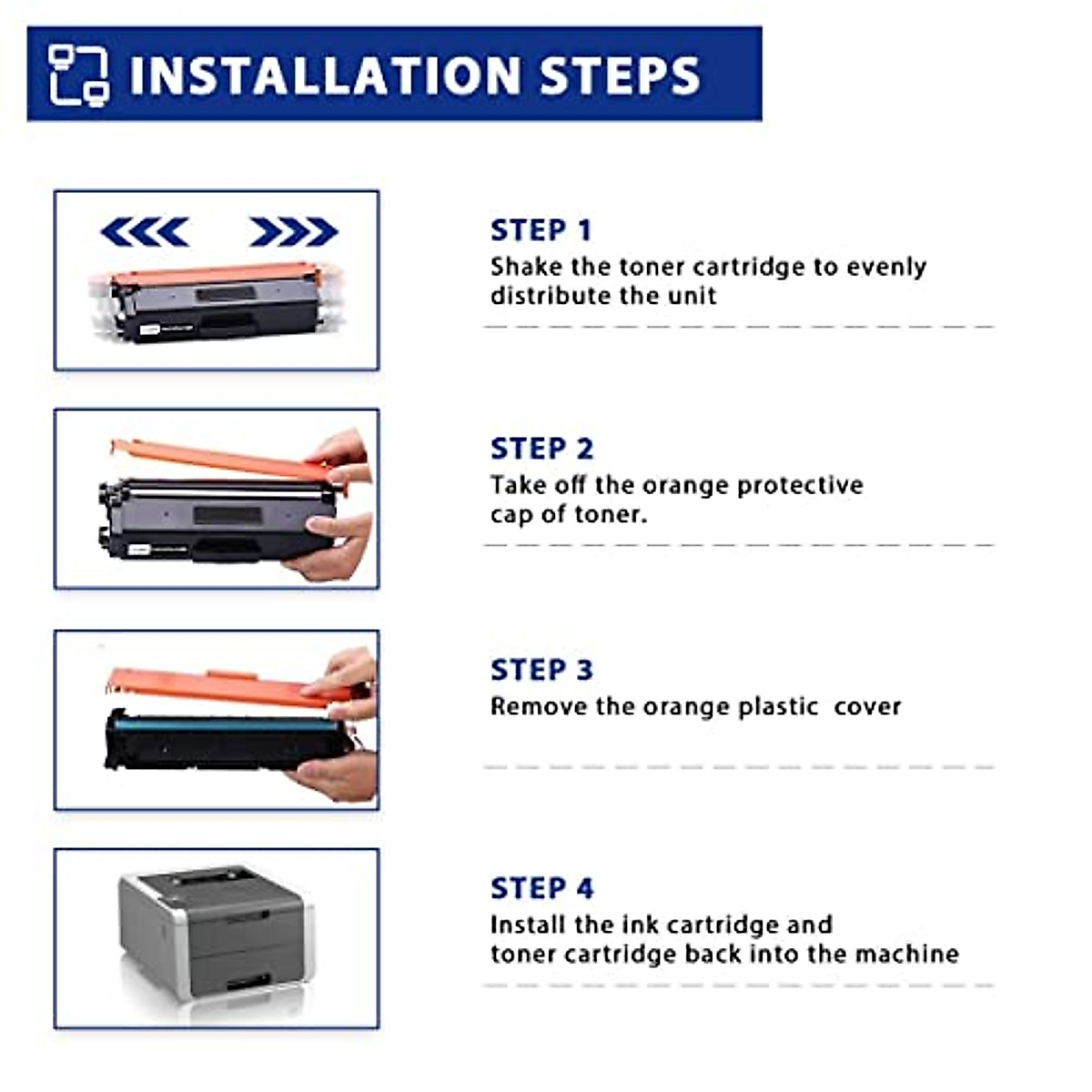 INSTALLATION STEPS

STEP 1
Shake the toner cartridge to evenly distribute the unit

STEP 2
Take off the orange protective cap of toner.

STEP 3
Remove the orange plastic  cover

STEP 4
Install the ink cartridge and toner cartridge back into the machine