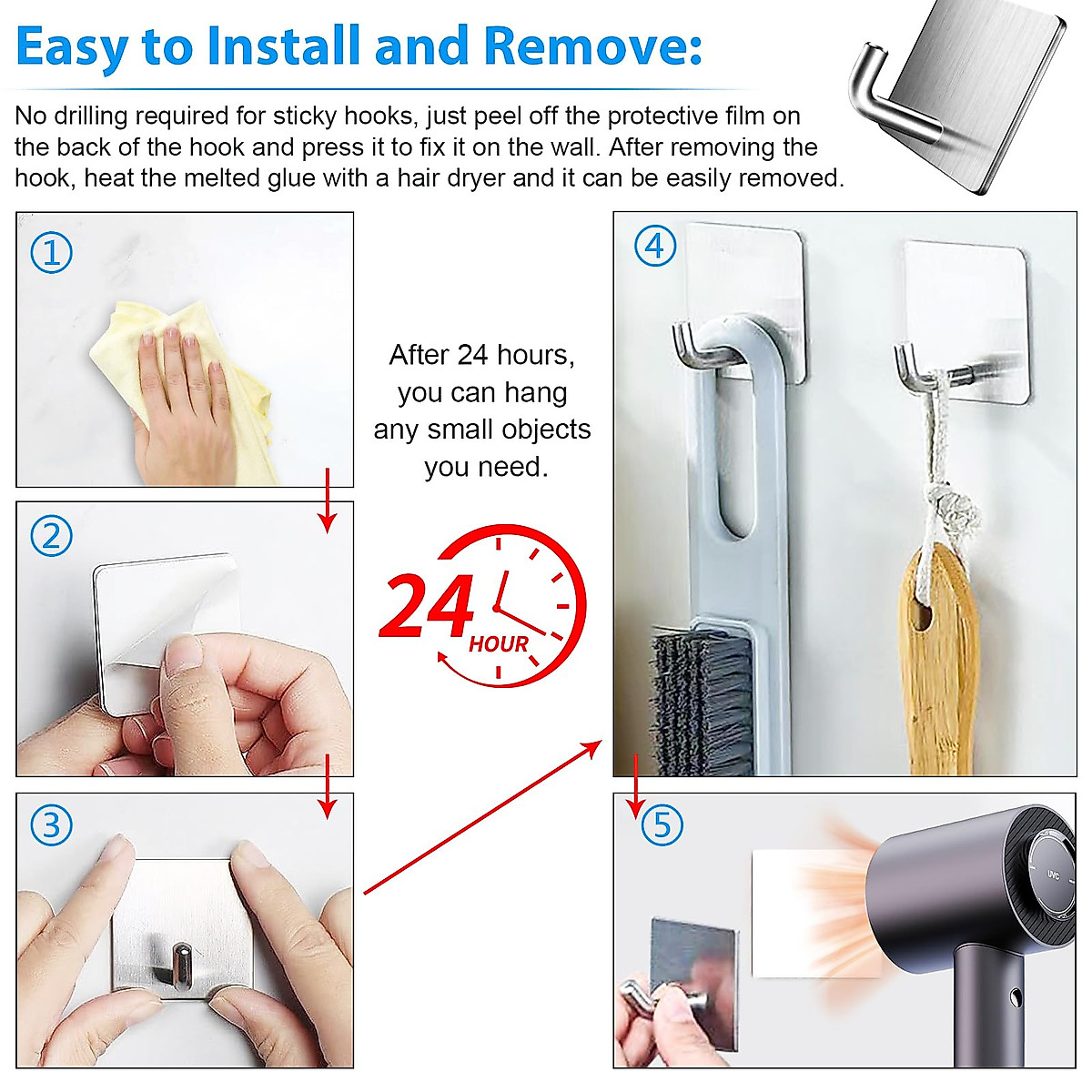 Easy to Install and Remove:

No drilling required for sticky hooks, just peel off the protective film on the back of the hook and press it to fix it on the wall. After removing the hook, heat the melted glue with a hair dryer and it can be easily removed.

①

②

③

After 24 hours, you can hang any small objects you need.

24 HOUR

④

⑤

UVC