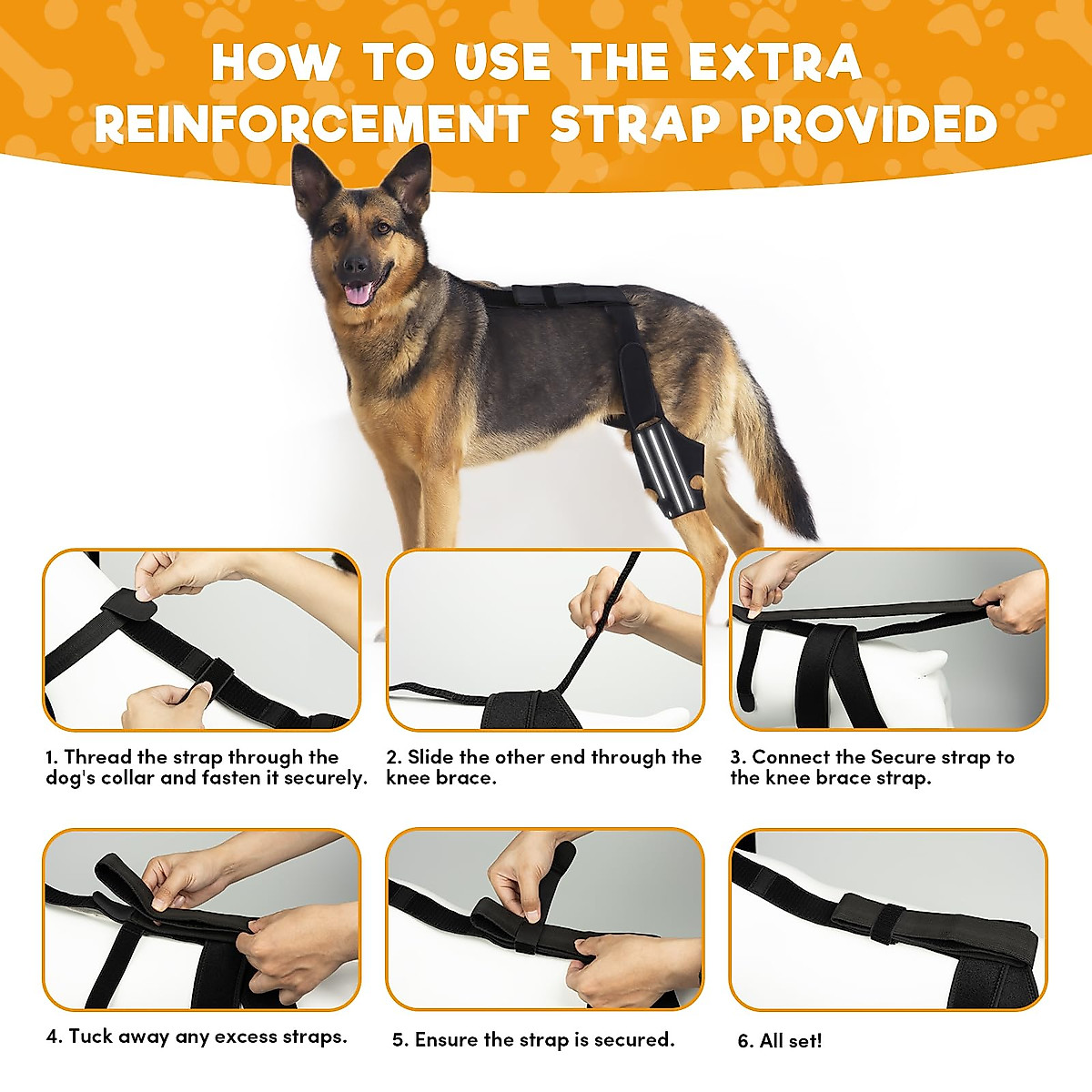 HOW TO USE THE EXTRA REINFORCEMENT STRAP PROVIDED

1. Thread the strap through the dog's collar and fasten it securely.

2. Slide the other end through the knee brace.

3. Connect the Secure strap to the knee brace strap.

4. Tuck away any excess straps.

5. Ensure the strap is secured.

6. All set!