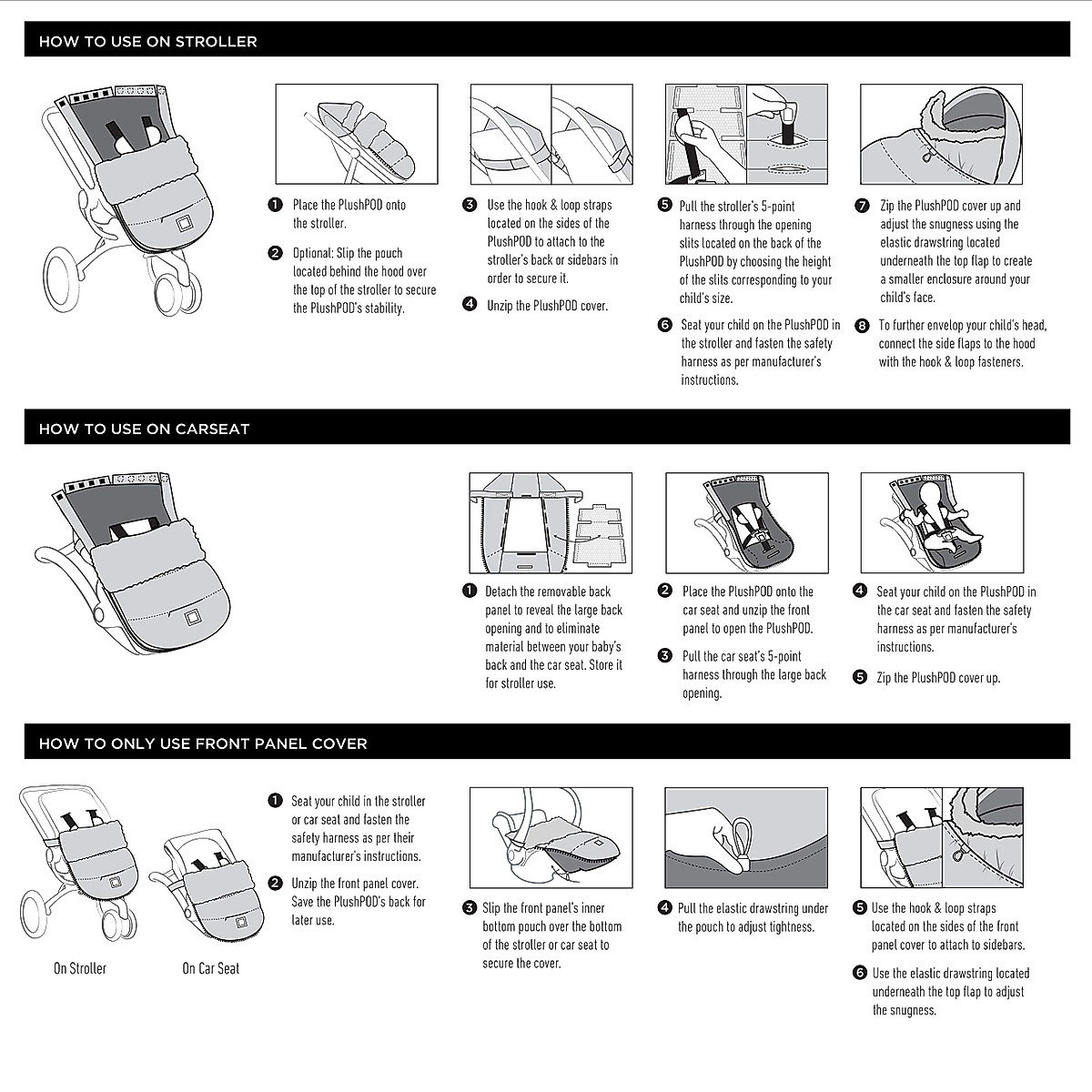 HOW TO USE ON STROLLER

1 Place the PlushPOD onto the stroller.

2 Optional: Slip the pouch located behind the hood over the top of the stroller to secure the PlushPOD's stability.

3 Use the hook & loop straps located on the sides of the PlushPOD to attach to the stroller's back or sidebars in order to secure it.

4 Unzip the PlushPOD cover.

5 Pull the stroller's 5-point harness through the opening slits located on the back of the PlushPOD by choosing the height of the slits corresponding to your child's size.

6 Seat your child on the PlushPOD in the stroller and fasten the safety harness as per manufacturer's instructions.

7 Zip the PlushPOD cover up and adjust the snugness using the elastic drawstring located underneath the top flap to create a smaller enclosure around your child's face.

8 To further envelop your child's head, connect the side flaps to the hood with the hook & loop fasteners.

HOW TO USE ON CARSEAT

1 Detach the removable back panel to reveal the large back opening and to eliminate material between your baby's back and the car seat. Store it for stroller use.

2 Place the PlushPOD onto the car seat and unzip the front panel to open the PlushPOD.

3 Pull the car seat's 5-point harness through the large back opening.

4 Seat your child on the PlushPOD in the car seat and fasten the safety harness as per manufacturer's instructions.

5 Zip the PlushPOD cover up.

HOW TO ONLY USE FRONT PANEL COVER

On Stroller

On Car Seat

1 Seat your child in the stroller or car seat and fasten the safety harness as per their manufacturer's instructions.

2 Unzip the front panel cover. Save the PlushPOD's back for later use.

3 Slip the front panel's inner bottom pouch over the bottom of the stroller or car seat to secure the cover.

4 Pull the elastic drawstring under the pouch to adjust tightness.

5 Use the hook & loop straps located on the sides of the front panel cover to attach to sidebars.

6 Use the elastic drawstring located underneath the top flap to adjust the snugness.