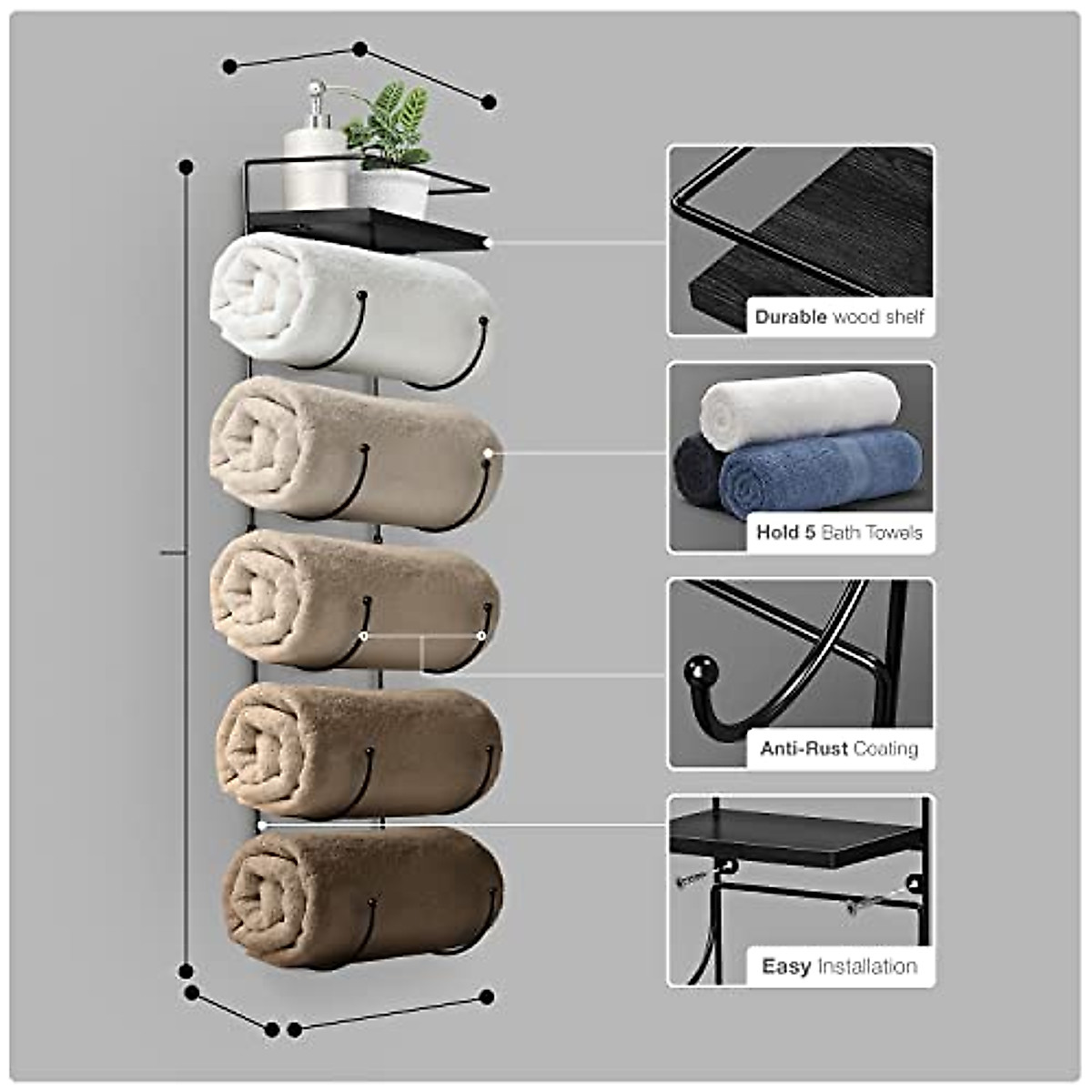 Durable wood shelf

Hold 5 Bath Towels

Anti-Rust Coating

Easy Installation