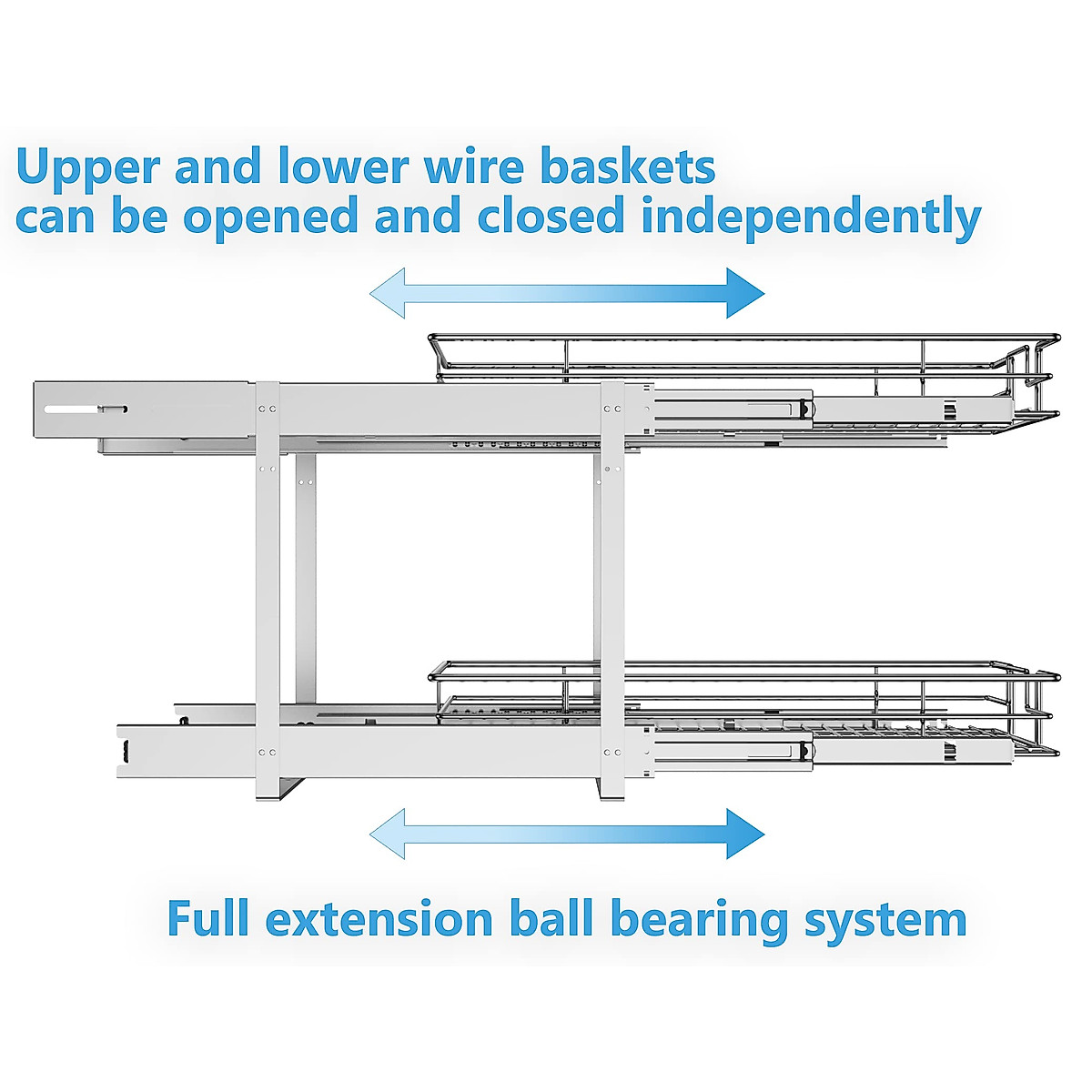 Upper and lower wire baskets can be opened and closed independently

Full extension ball bearing system