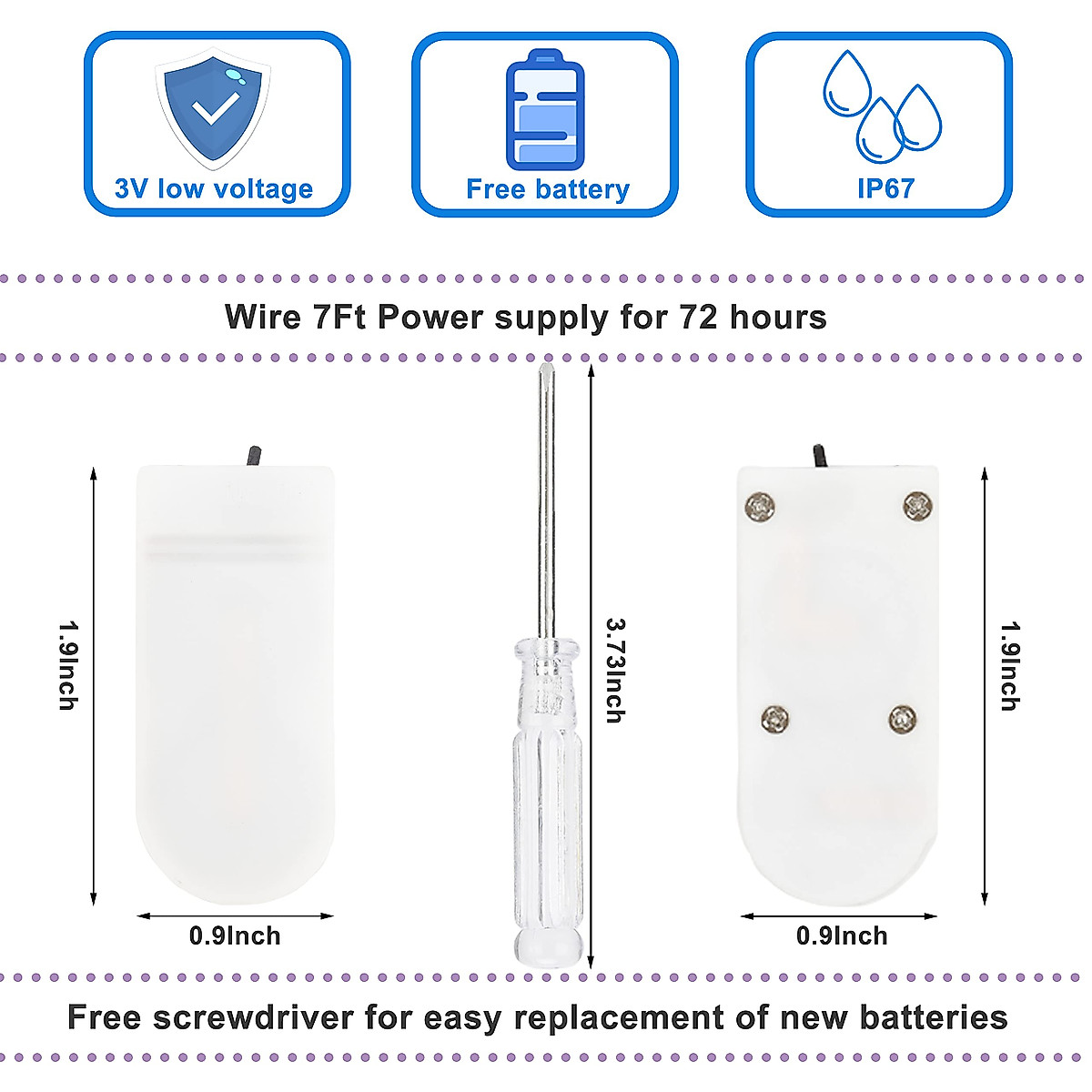 3V low voltage

Free battery

IP67

Wire 7Ft Power supply for 72 hours

1.9Inch

0.9Inch

3.73Inch

1.9Inch

0.9Inch

Free screwdriver for easy replacement of new batteries