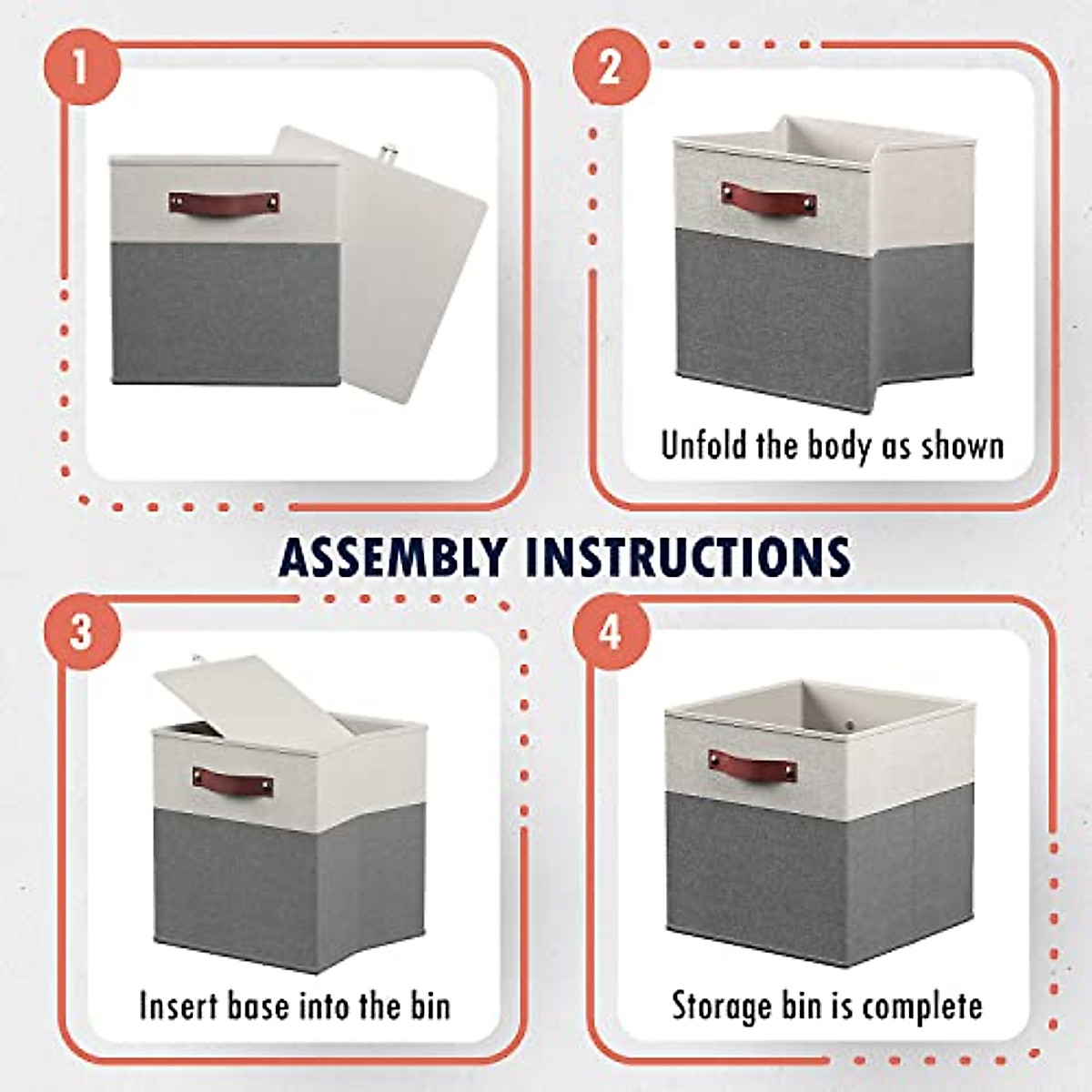 1

2

Unfold the body as shown

ASSEMBLY INSTRUCTIONS

3

Insert base into the bin

4

Storage bin is complete