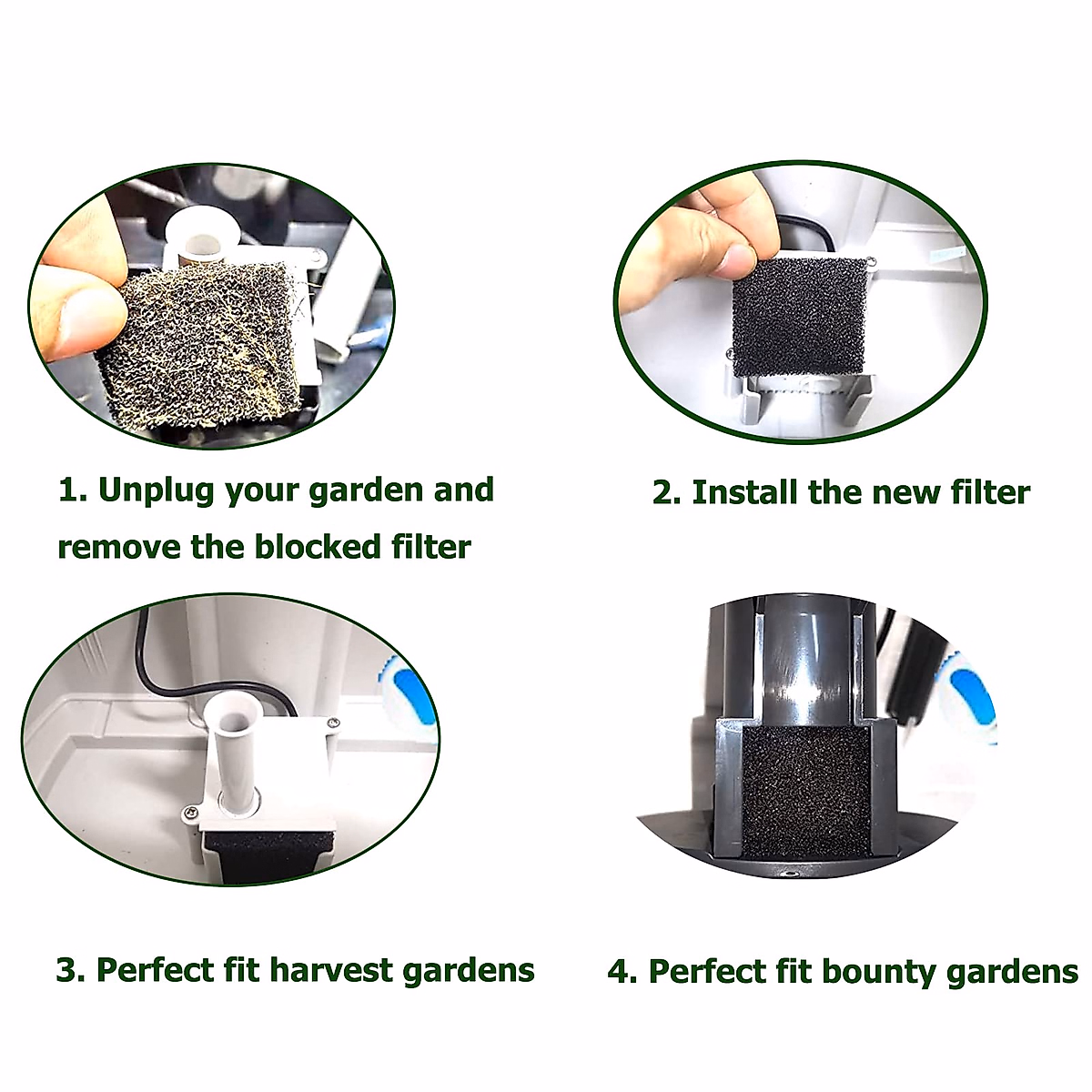 1. Unplug your garden and remove the blocked filter

2. Install the new filter

3. Perfect fit harvest gardens

4. Perfect fit bounty gardens