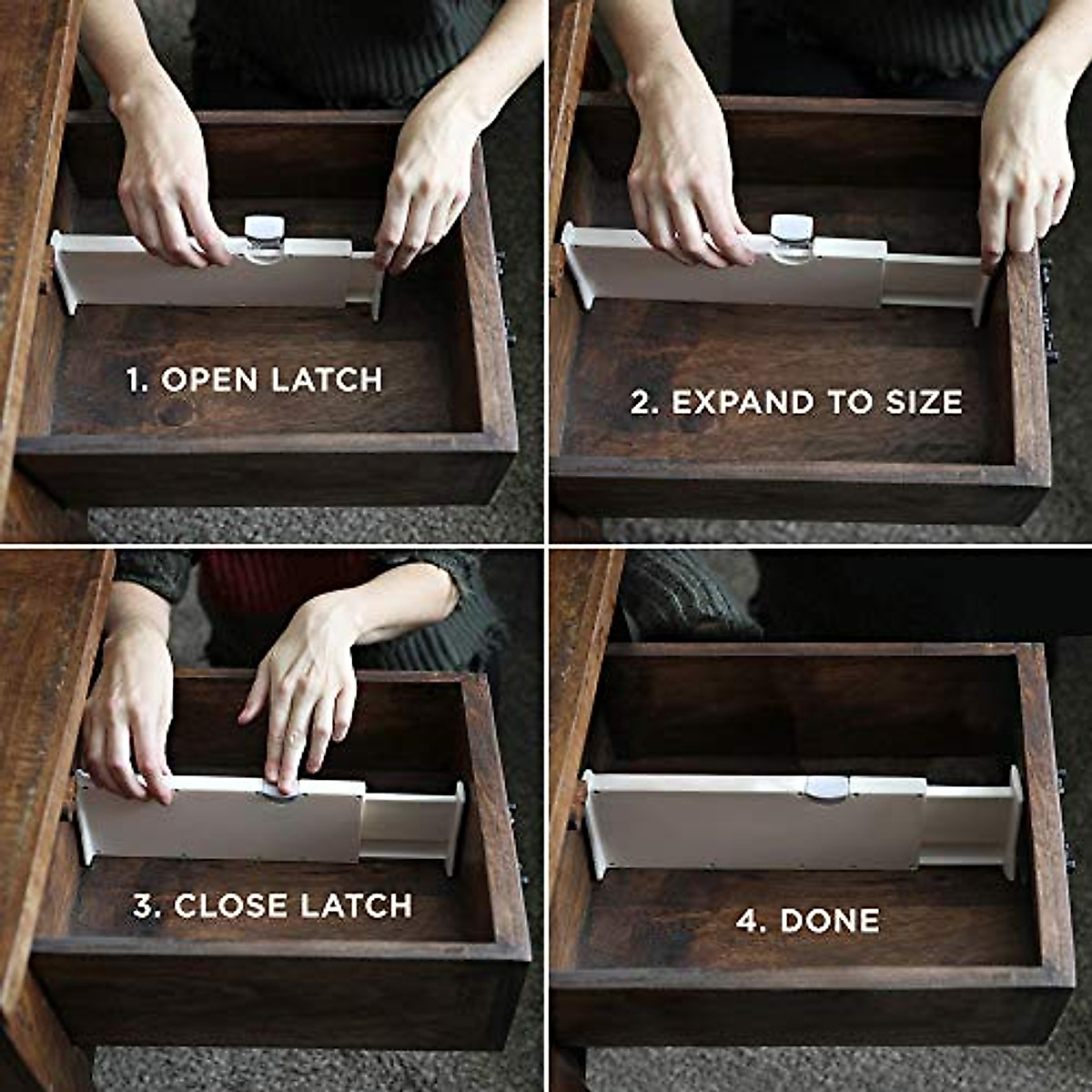 1. OPEN LATCH

2. EXPAND TO SIZE

3. CLOSE LATCH

4. DONE