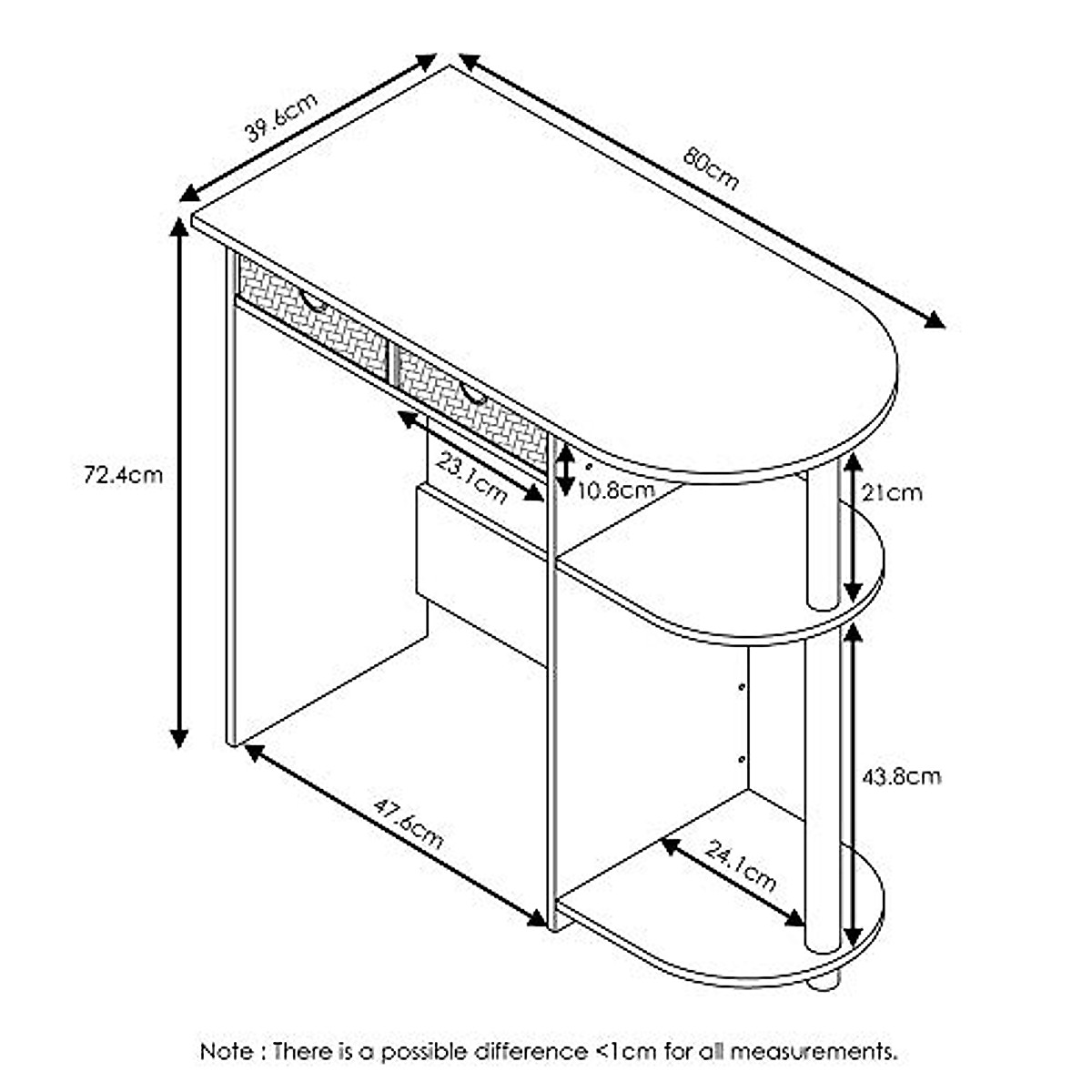 39.6cm

80cm

72.4cm

23.1cm

10.8cm

21cm

43.8cm

47.6cm

24.1cm

Note : There is a possible difference <1cm for all measurements.