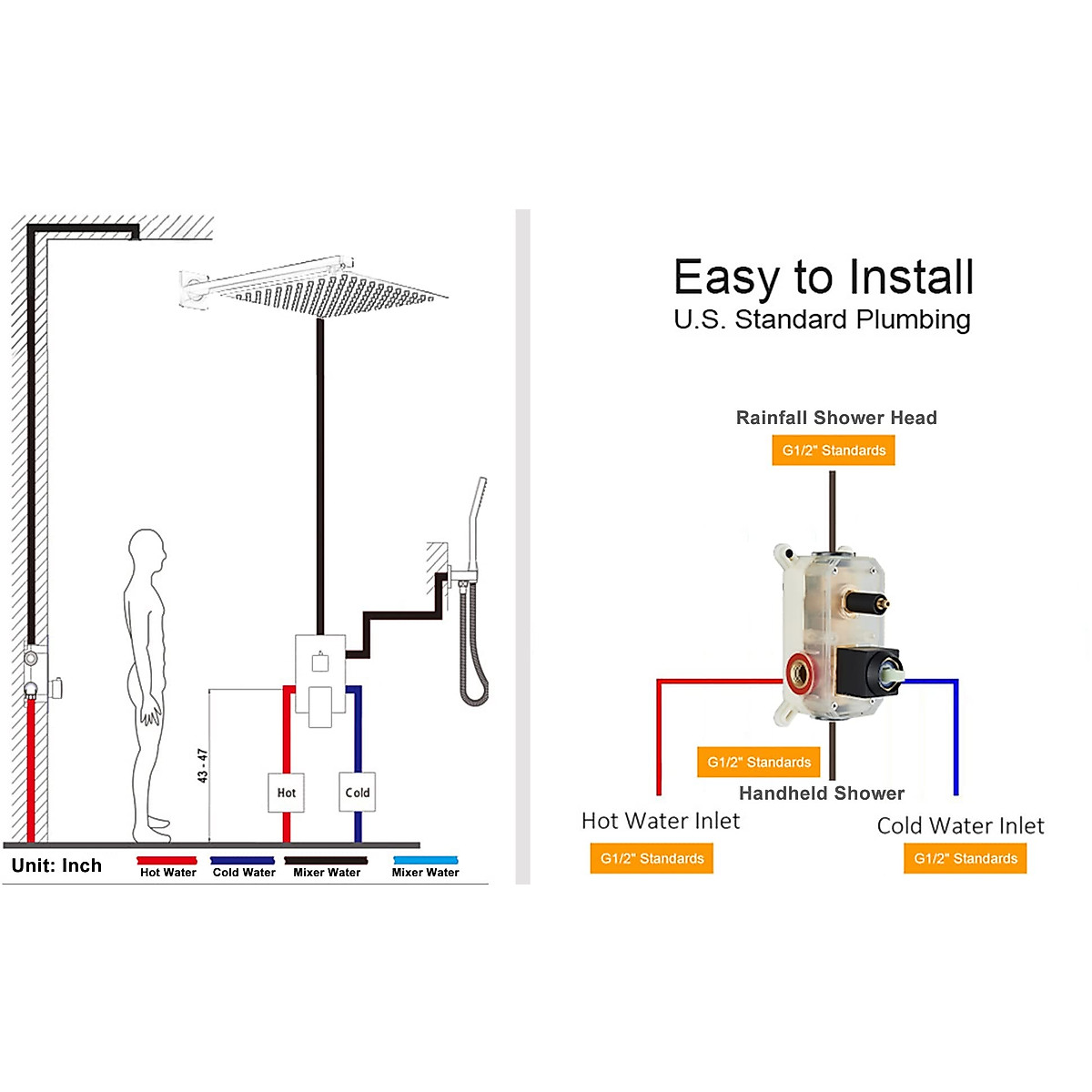 43 - 47

Hot

Cold

Unit: Inch

Hot Water

Cold Water

Mixer Water

Mixer Water

Easy to Install

U.S. Standard Plumbing

Rainfall Shower Head

G1/2" Standards

G1/2" Standards

Handheld Shower

Hot Water Inlet

G1/2" Standards

Cold Water Inlet

G1/2" Standards