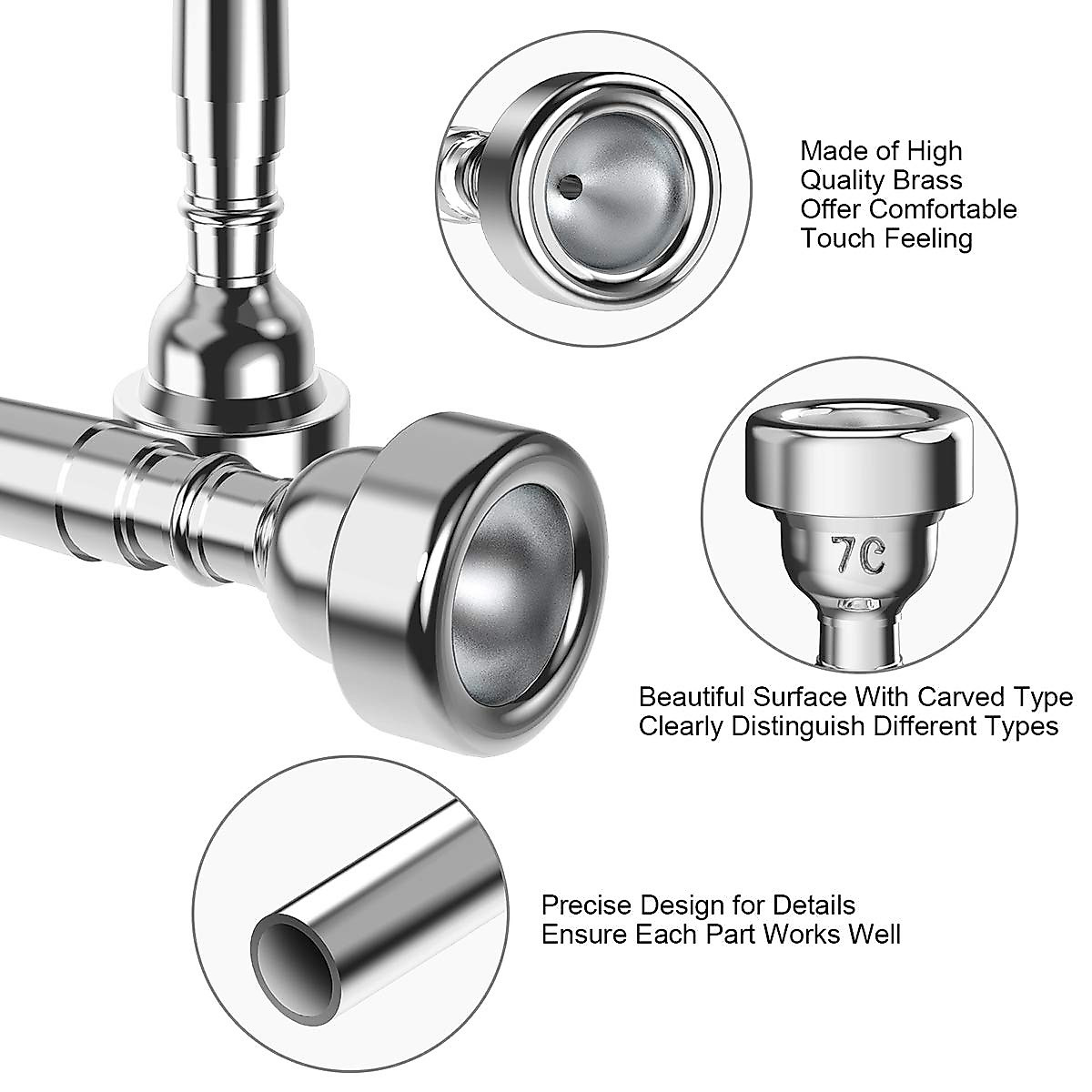 Made of High Quality Brass Offer Comfortable Touch Feeling

7C

Beautiful Surface With Carved Type Clearly Distinguish Different Types

Precise Design for Details Ensure Each Part Works Well