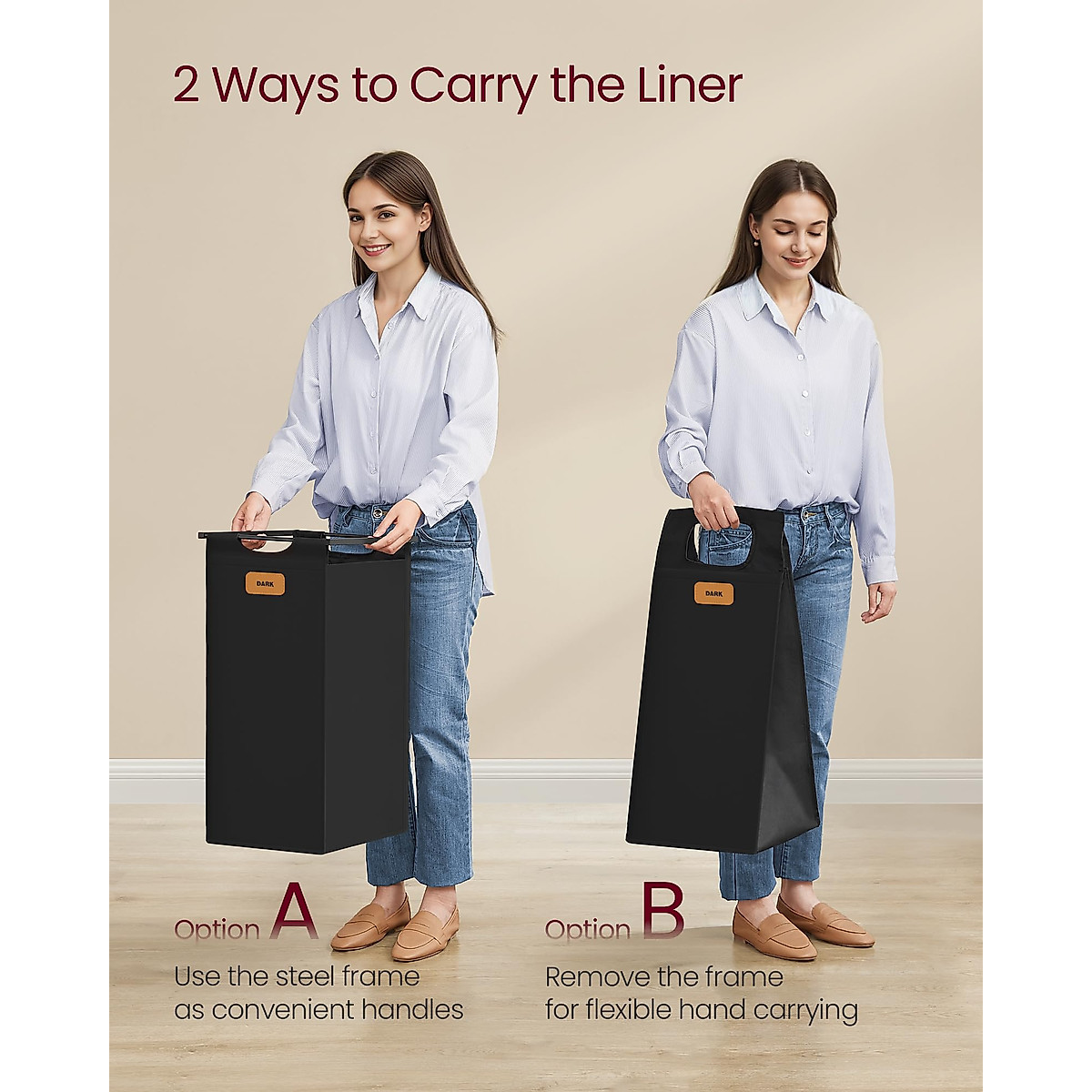 2 Ways to Carry the Liner

DARK

DARK

Option A
Use the steel frame as convenient handles

Option B
Remove the frame for flexible hand carrying