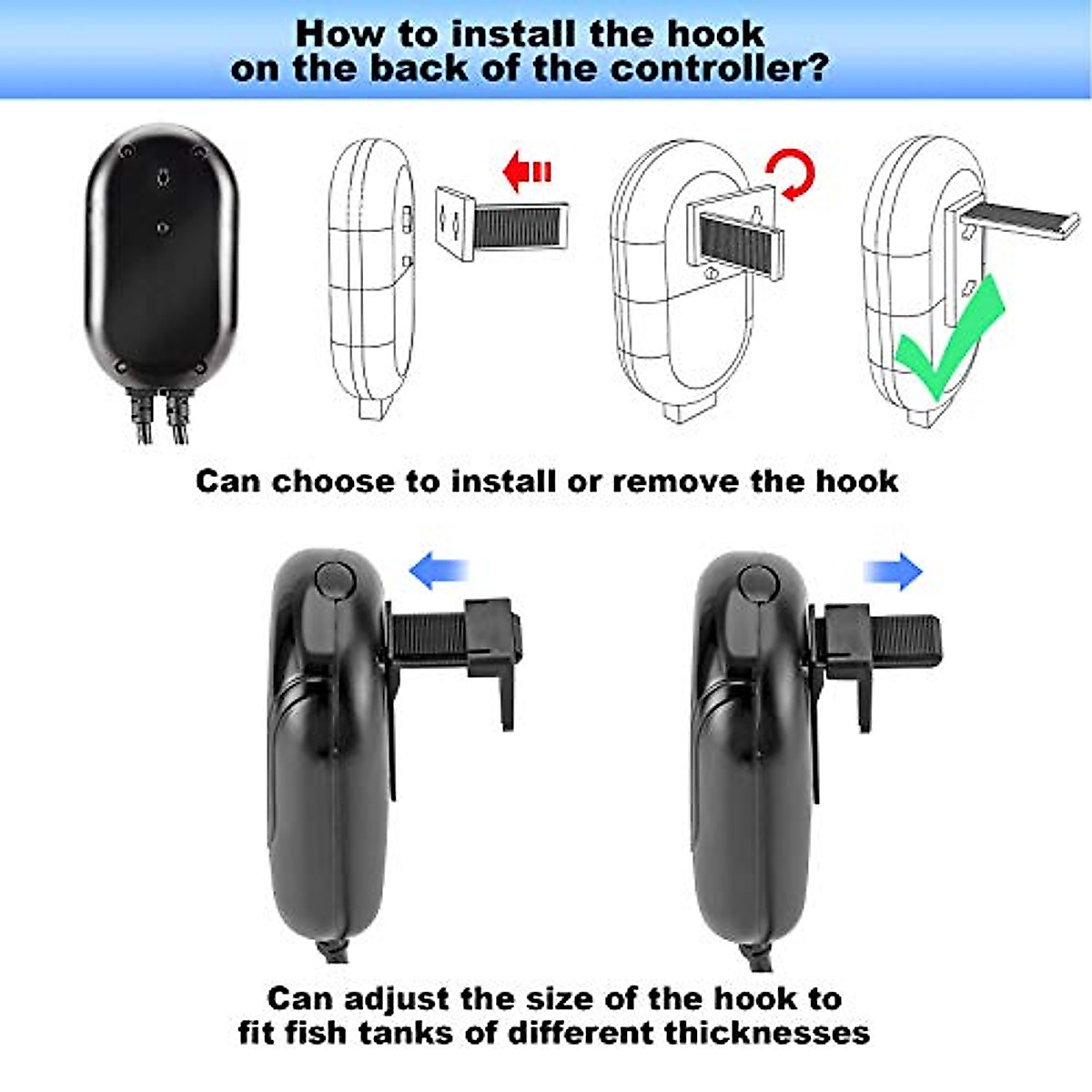 How to install the hook on the back of the controller?

Can choose to install or remove the hook

Can adjust the size of the hook to fit fish tanks of different thicknesses