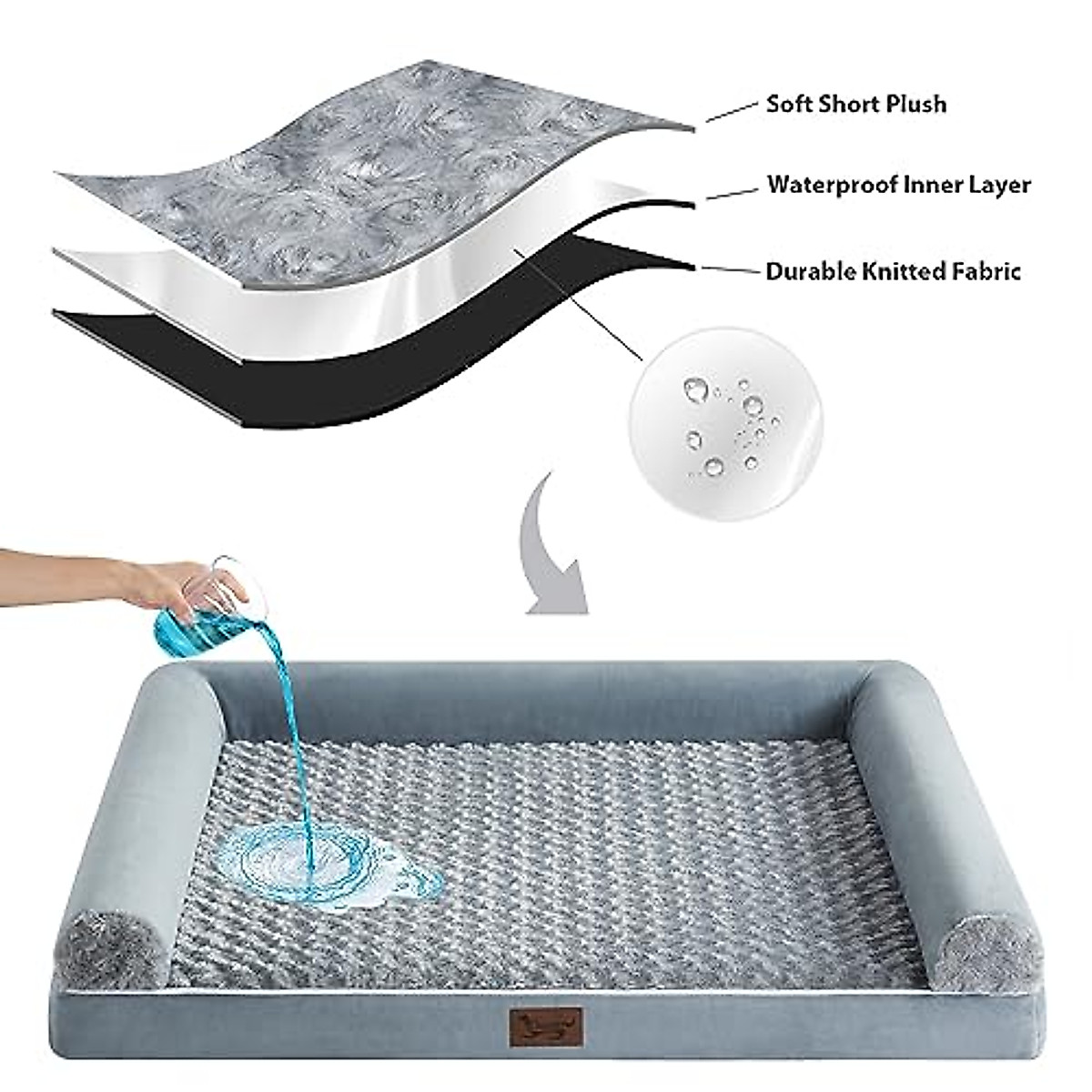 Soft Short Plush

Waterproof Inner Layer

Durable Knitted Fabric