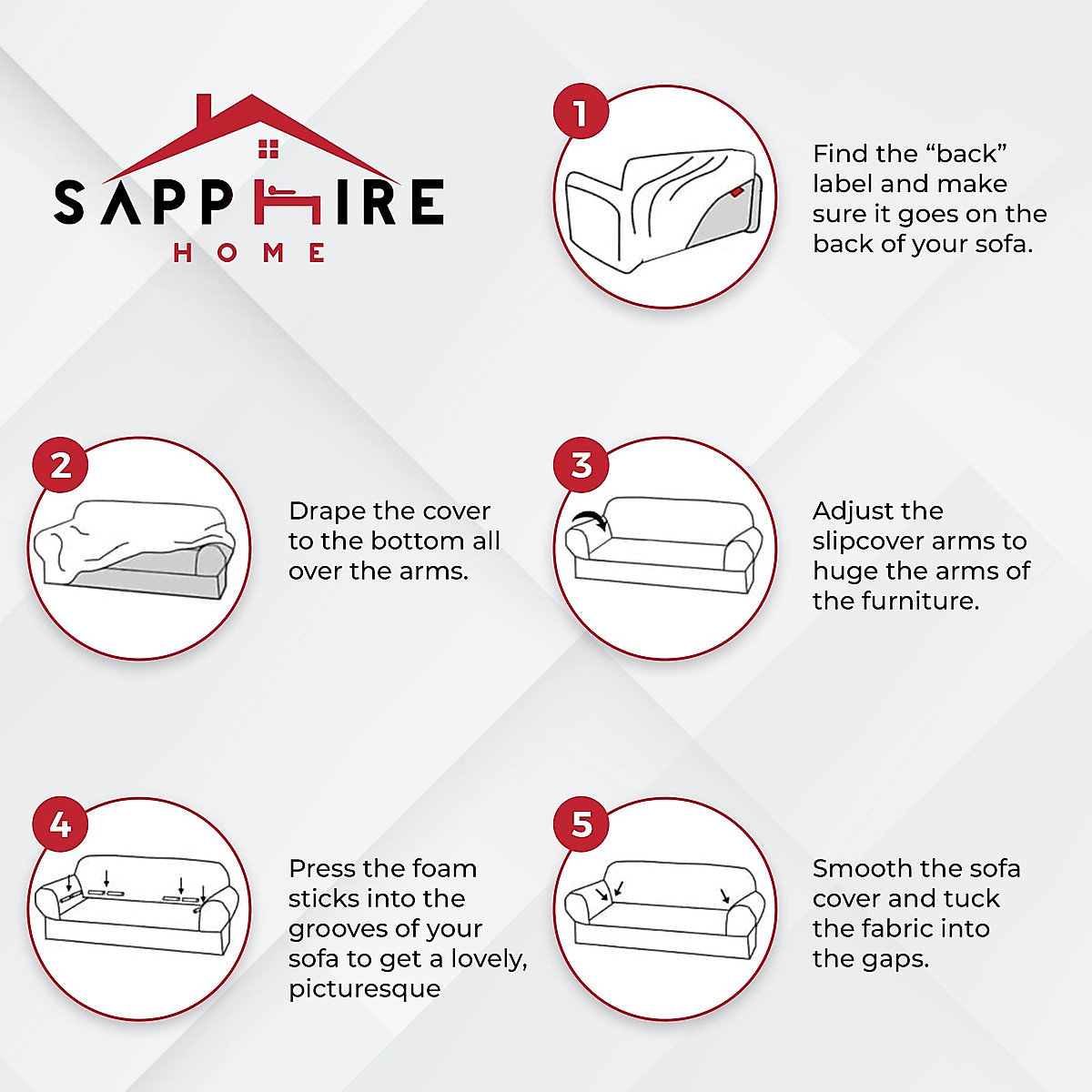 SAPPHIRE
HOME

1

Find the “back” label and make sure it goes on the back of your sofa.

2

Drape the cover to the bottom all over the arms.

3

Adjust the slipcover arms to huge the arms of the furniture.

4

Press the foam sticks into the grooves of your sofa to get a lovely, picturesque

5

Smooth the sofa cover and tuck the fabric into the gaps.