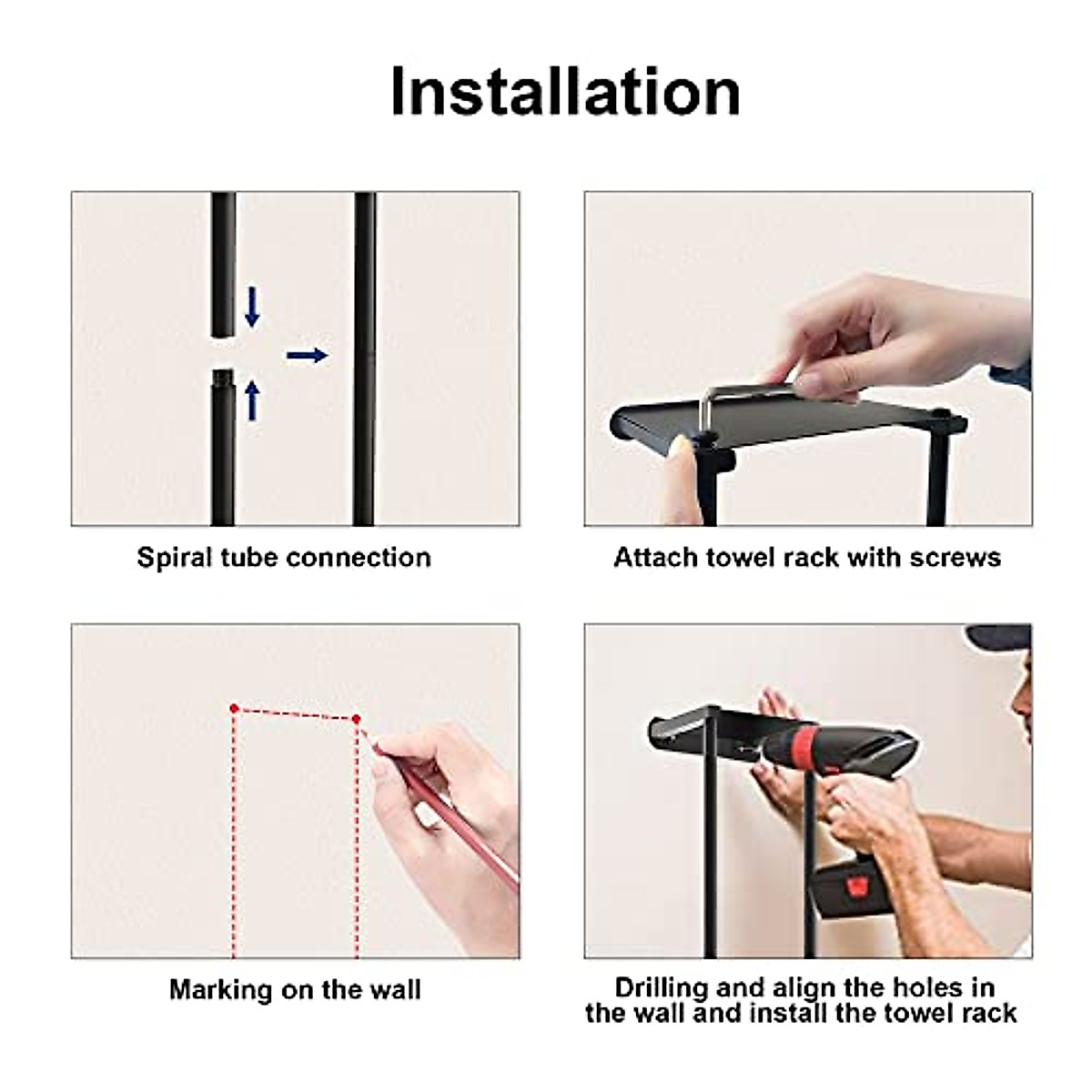 Installation

Spiral tube connection

Attach towel rack with screws

Marking on the wall

Drilling and align the holes in the wall and install the towel rack