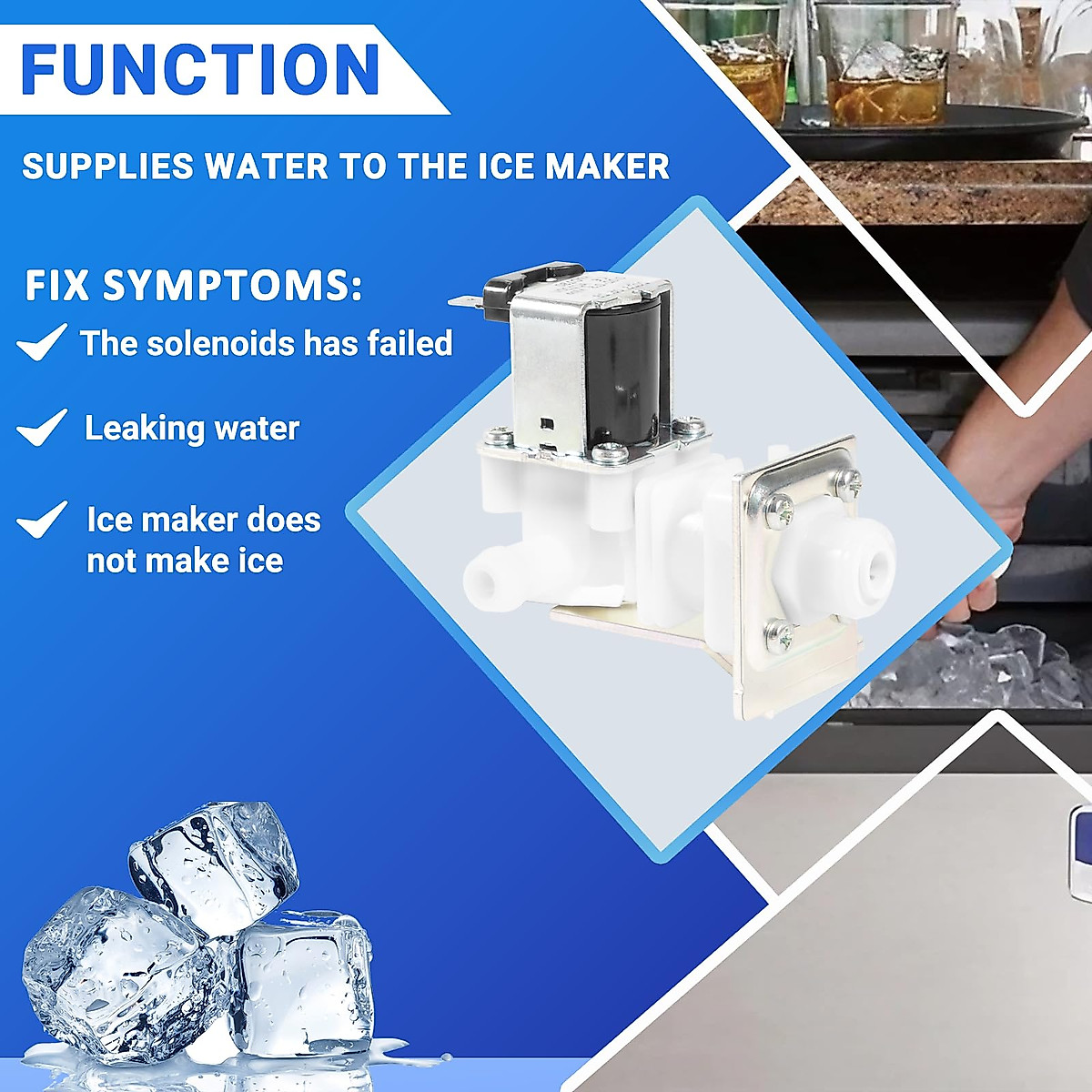 FUNCTION

SUPPLIES WATER TO THE ICE MAKER

FIX SYMPTOMS:

The solenoids has failed

Leaking water

Ice maker does not make ice