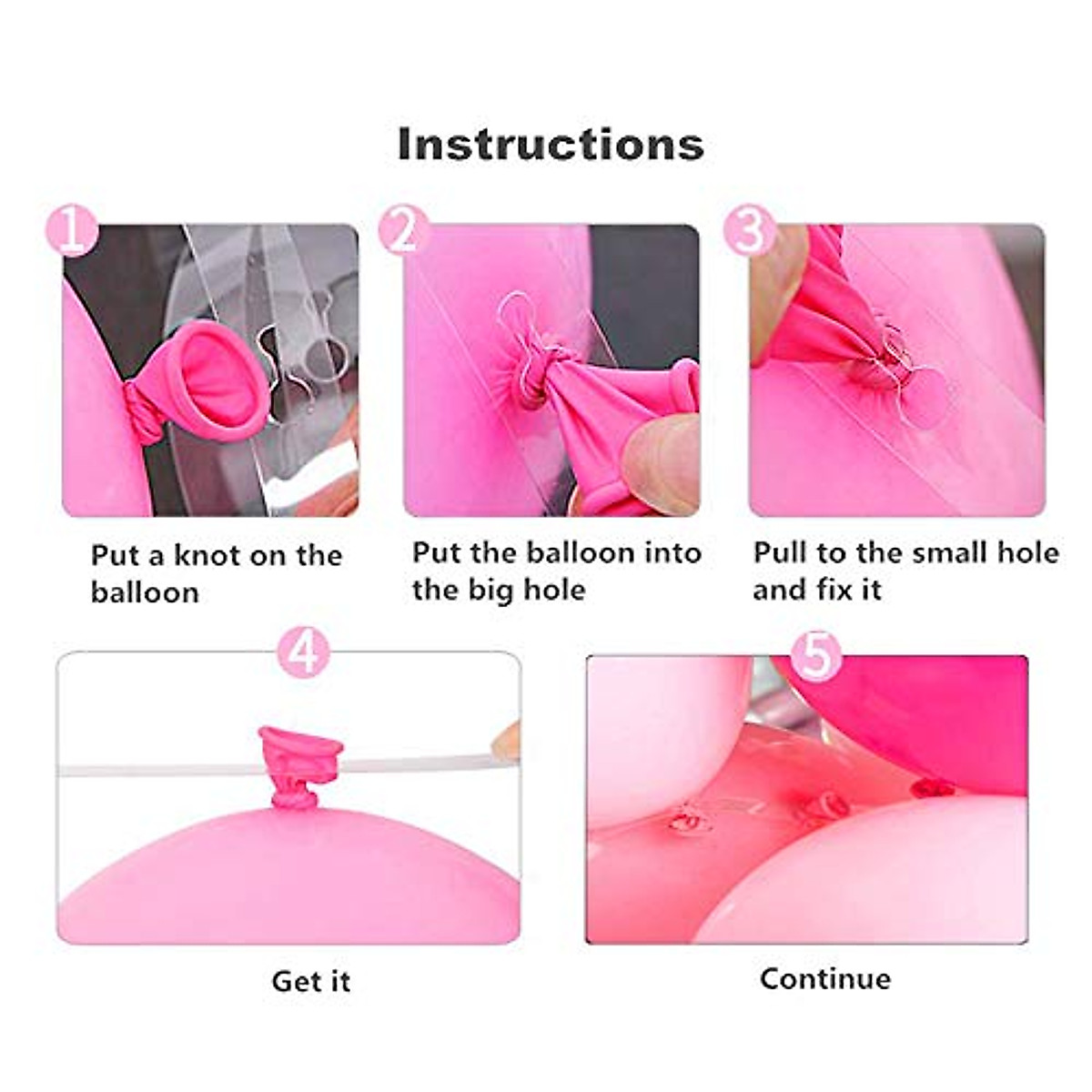 Instructions

1

Put a knot on the balloon

2

Put the balloon into the big hole

3

Pull to the small hole and fix it

4

Get it

5

Continue