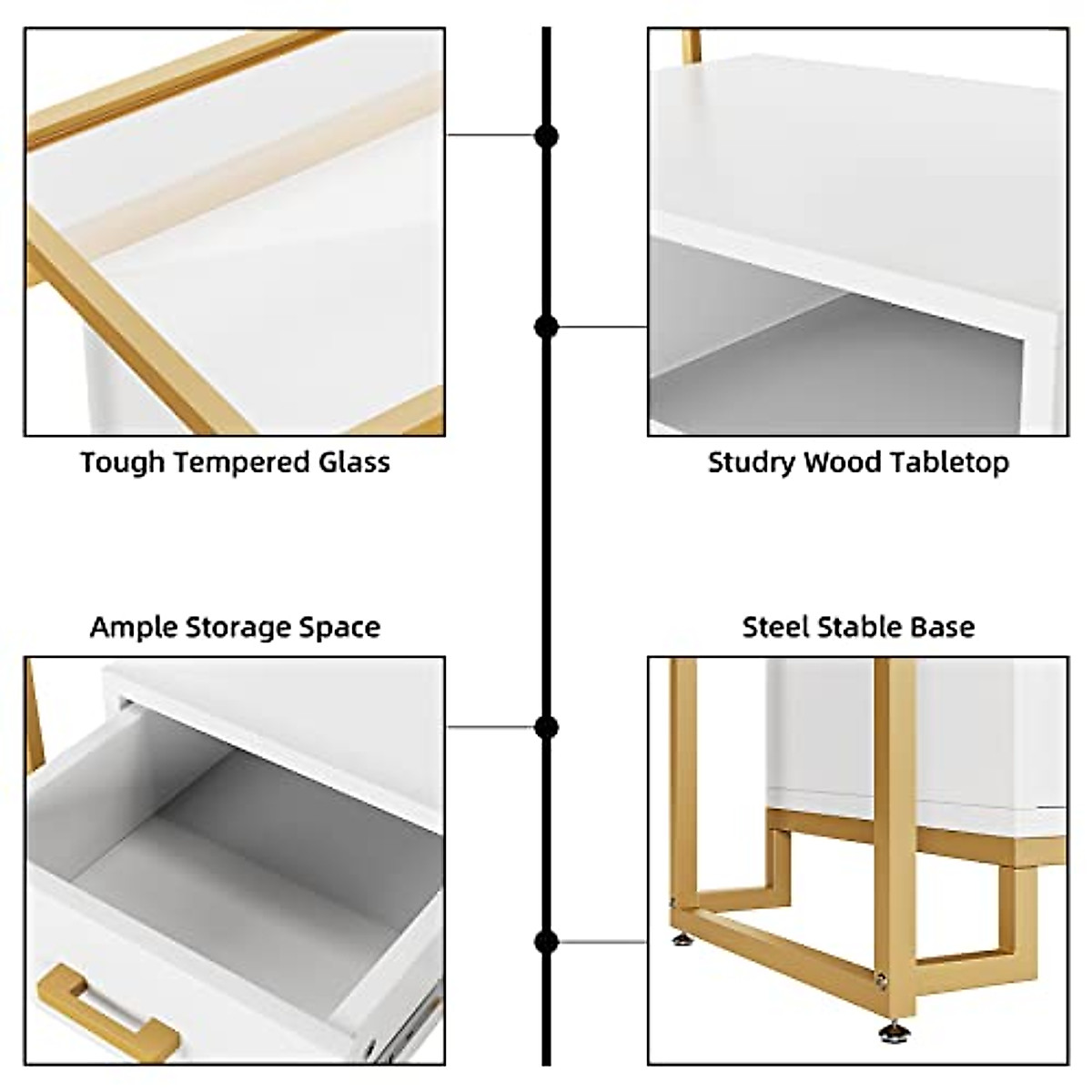 Tough Tempered Glass

Studry Wood Tabletop

Ample Storage Space

Steel Stable Base