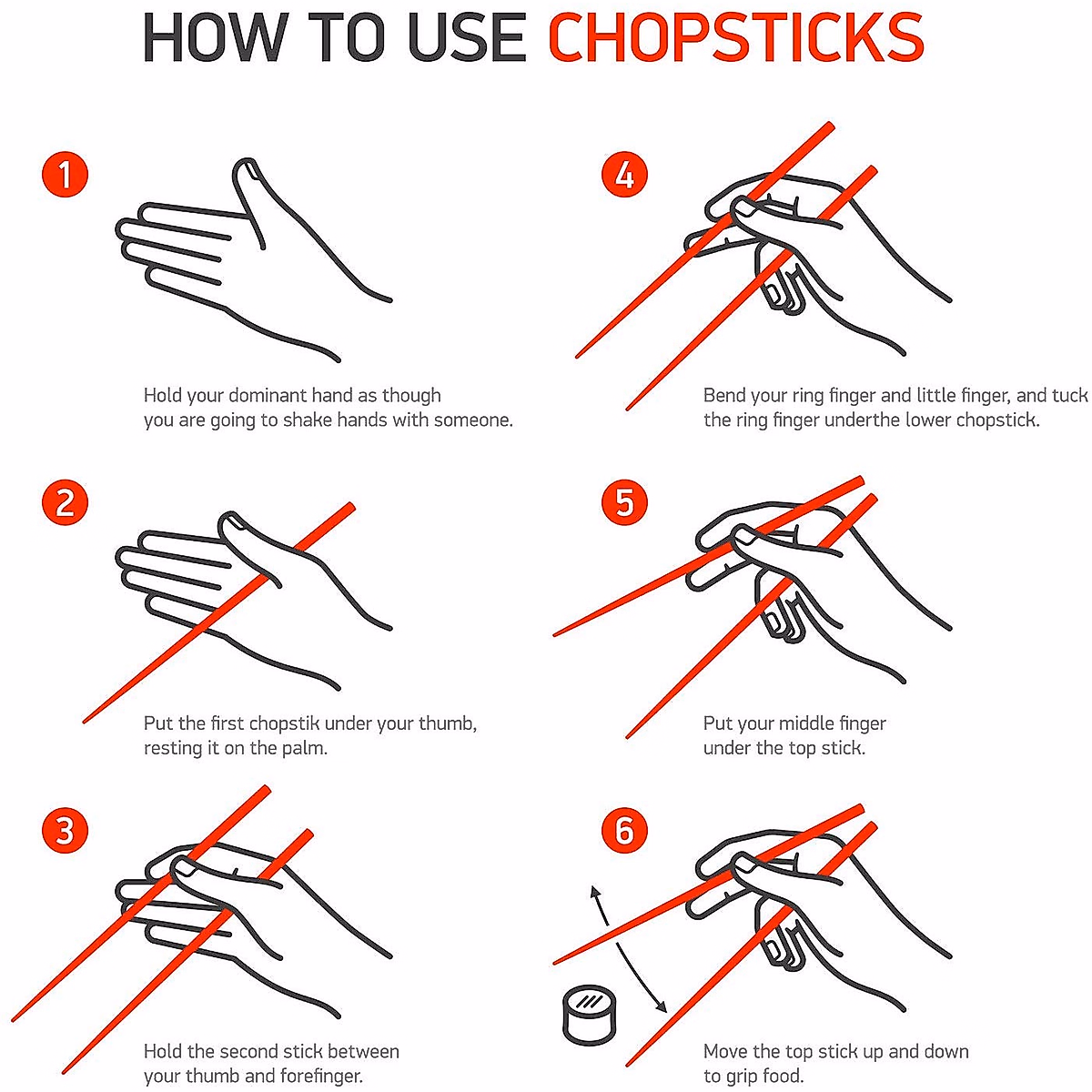 HOW TO USE CHOPSTICKS

1
Hold your dominant hand as though you are going to shake hands with someone.

2
Put the first chopstik under your thumb, resting it on the palm.

3
Hold the second stick between your thumb and forefinger.

4
Bend your ring finger and little finger, and tuck the ring finger underthe lower chopstick.

5
Put your middle finger under the top stick.

6
Move the top stick up and down to grip food.