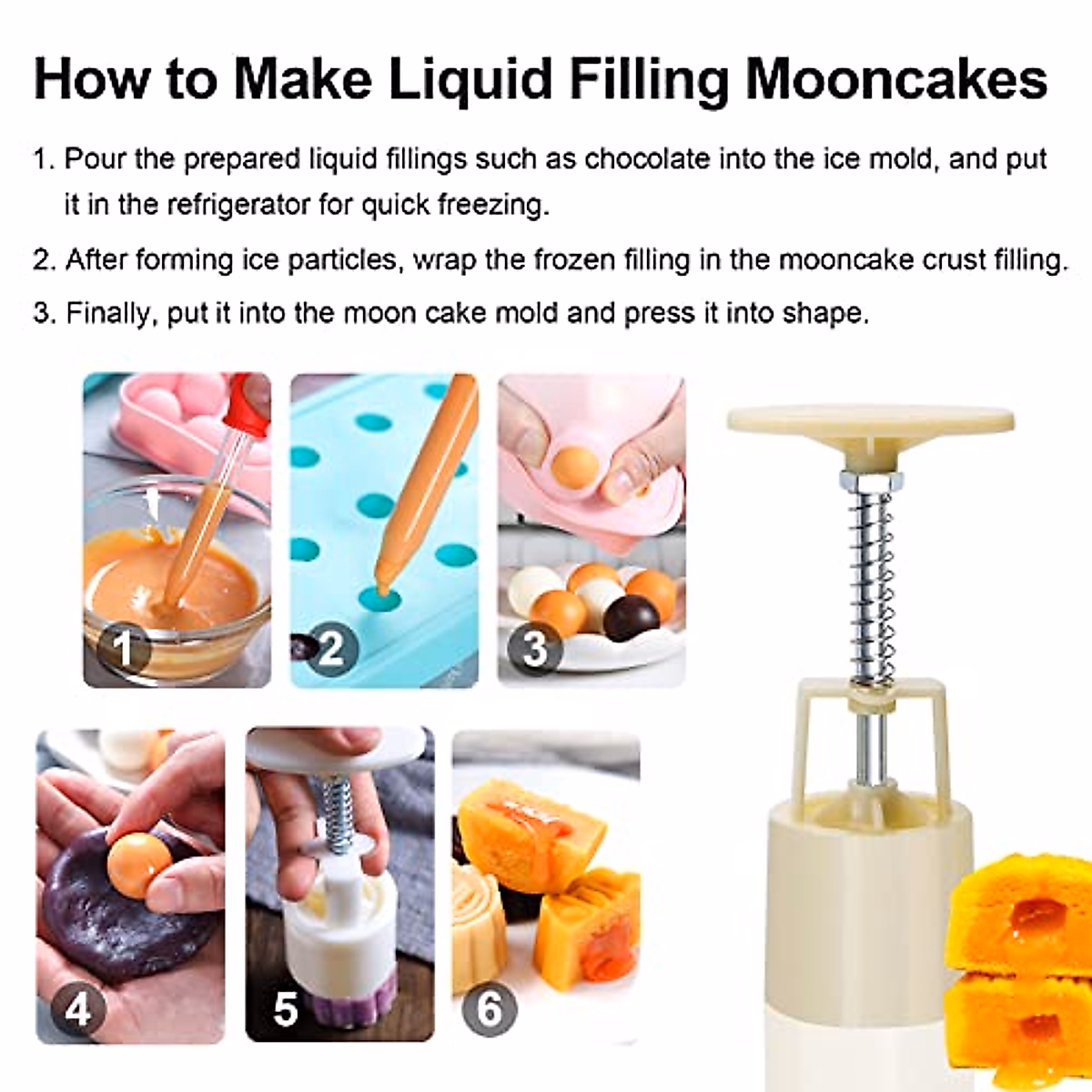 How to Make Liquid Filling Mooncakes

1. Pour the prepared liquid fillings such as chocolate into the ice mold, and put it in the refrigerator for quick freezing.

2. After forming ice particles, wrap the frozen filling in the mooncake crust filling.

3. Finally, put it into the moon cake mold and press it into shape.

1

2

3

4

5

6