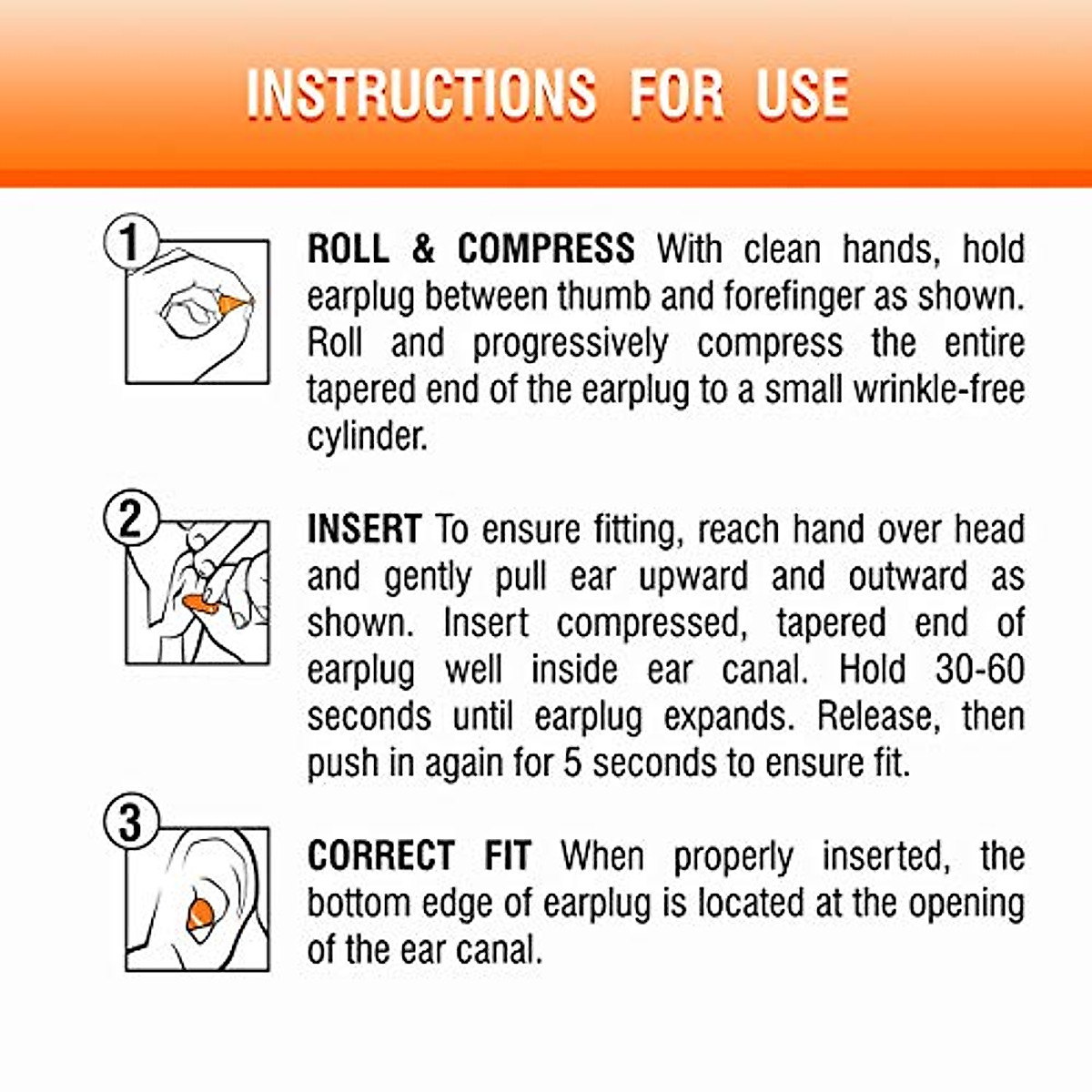 INSTRUCTIONS FOR USE

1

ROLL & COMPRESS With clean hands, hold earplug between thumb and forefinger as shown. Roll and progressively compress the entire tapered end of the earplug to a small wrinkle-free cylinder.

2

INSERT To ensure fitting, reach hand over head and gently pull ear upward and outward as shown. Insert compressed, tapered end of earplug well inside ear canal. Hold 30-60 seconds until earplug expands. Release, then push in again for 5 seconds to ensure fit.

3

CORRECT FIT When properly inserted, the bottom edge of earplug is located at the opening of the ear canal.