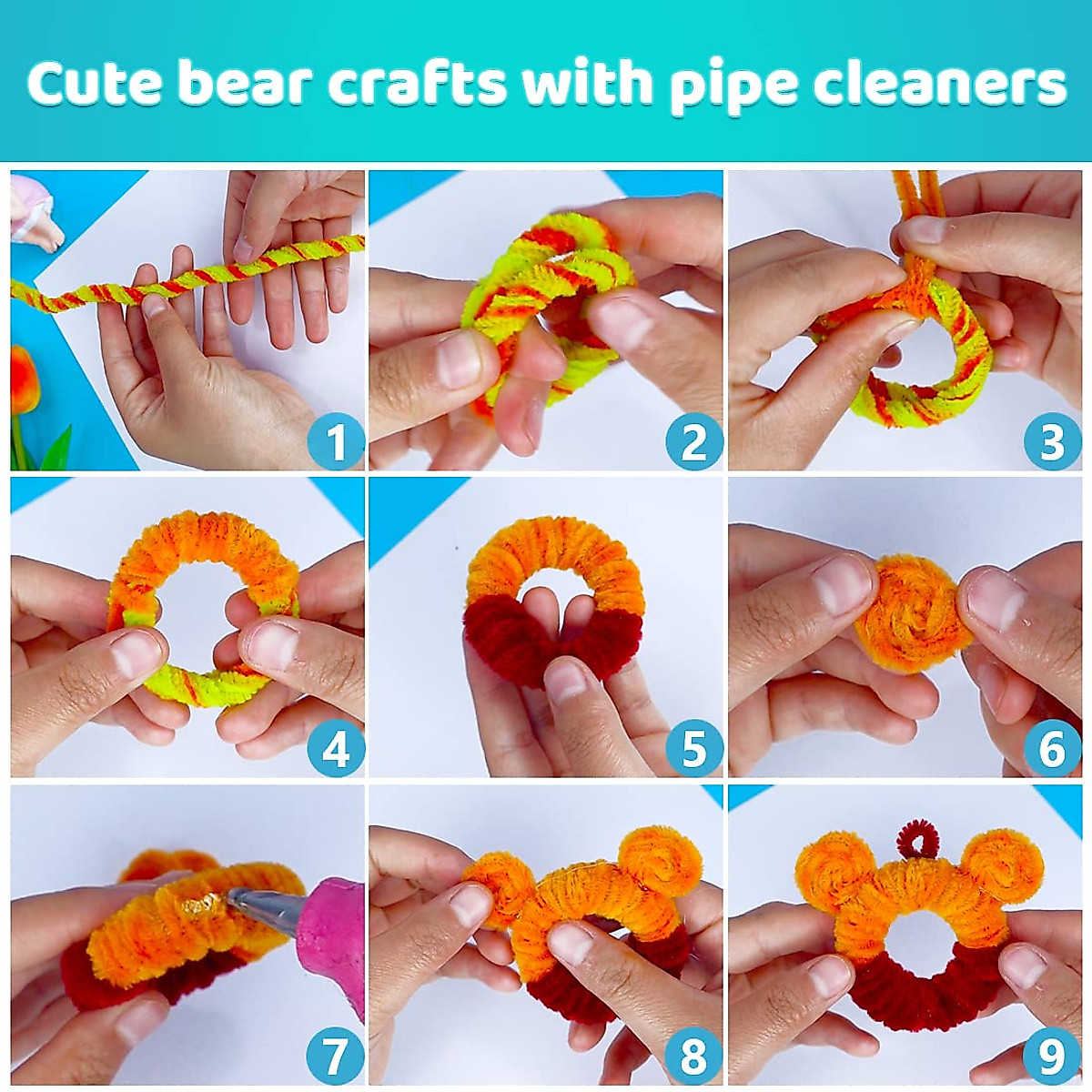 Cute bear crafts with pipe cleaners

1

2

3

4

5

6

7

8

9