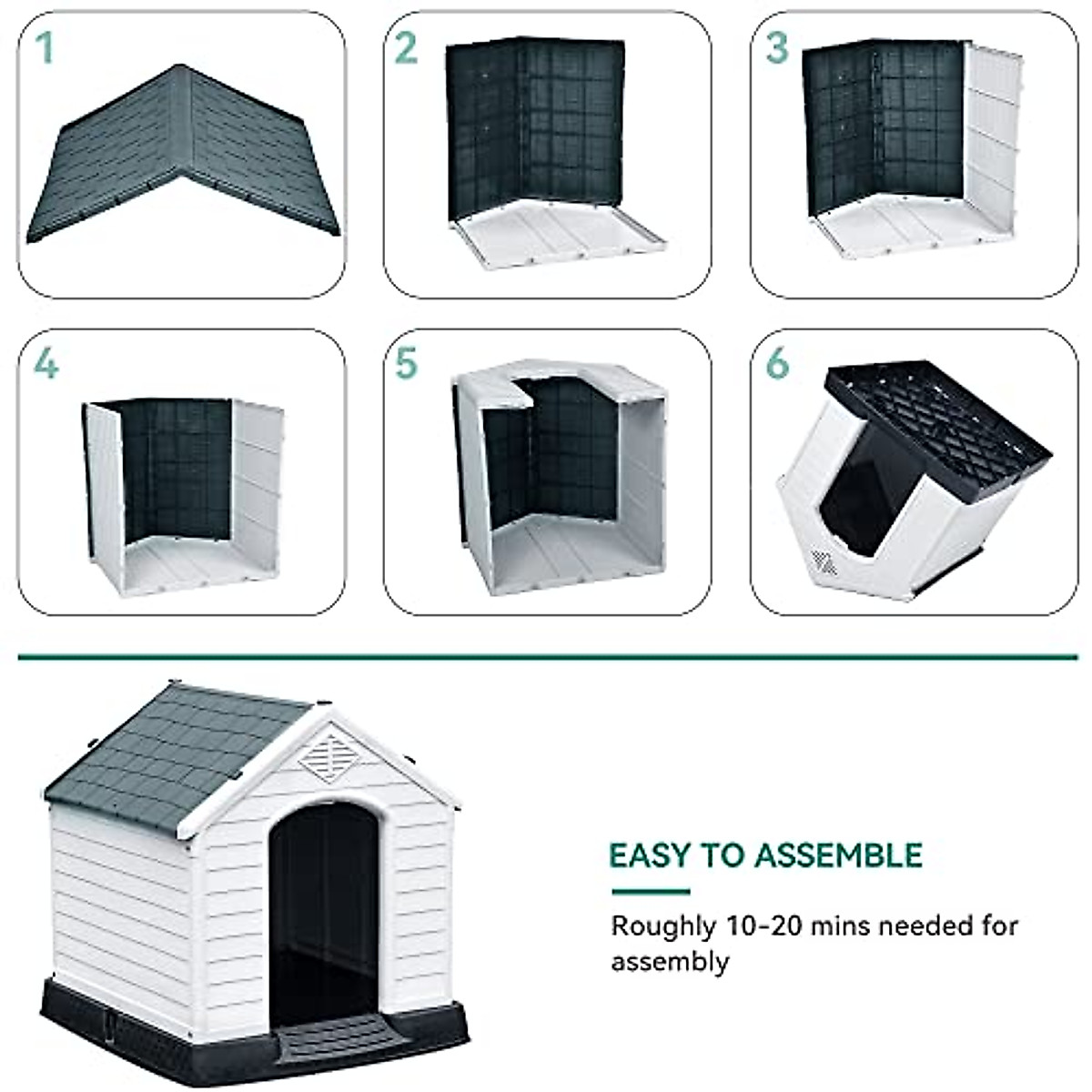 1

2

3

4

5

6

EASY TO ASSEMBLE

Roughly 10-20 mins needed for assembly