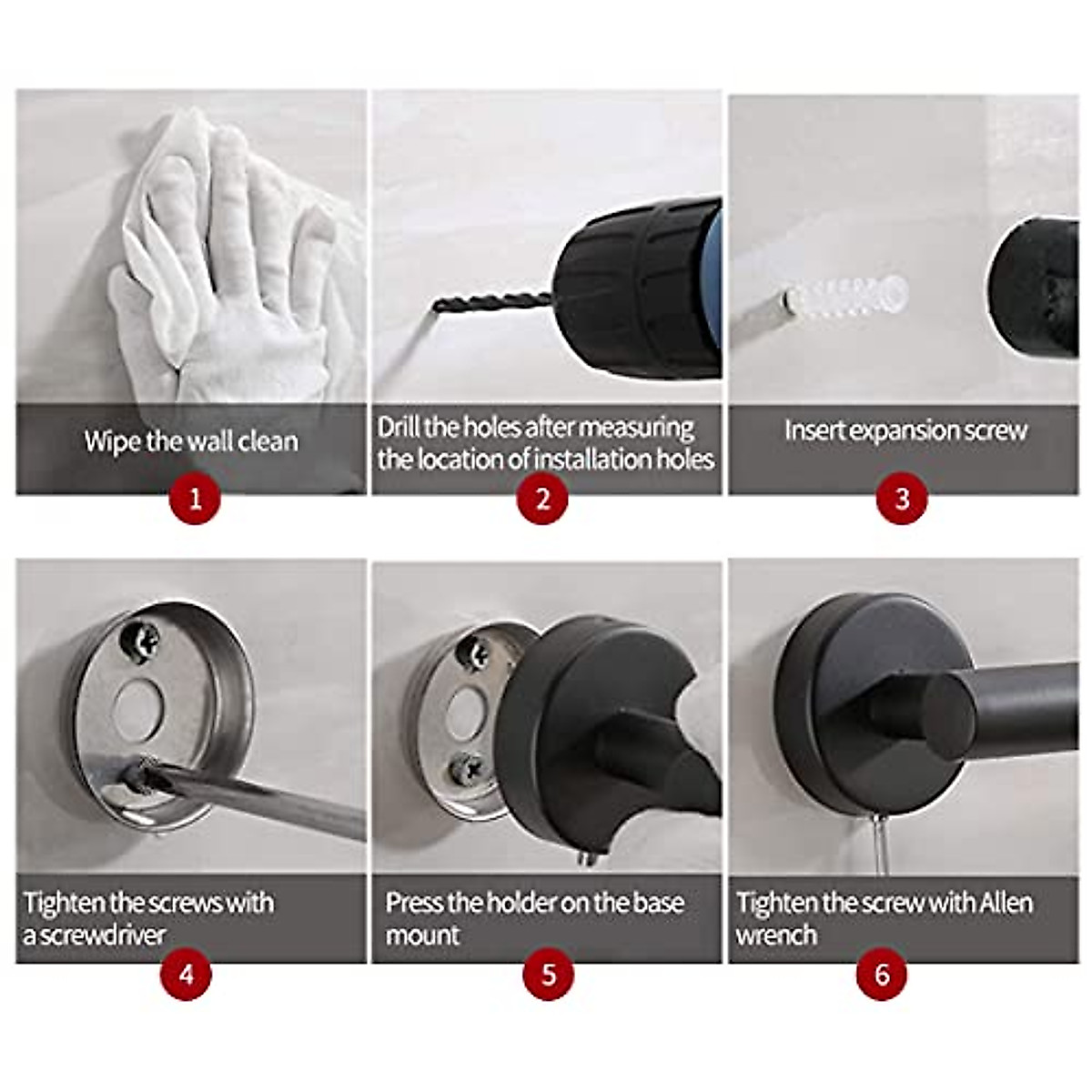 Wipe the wall clean

1

Drill the holes after measuring the location of installation holes

2

Insert expansion screw

3

Tighten the screws with a screwdriver

4

Press the holder on the base mount

5

Tighten the screw with Allen wrench

6