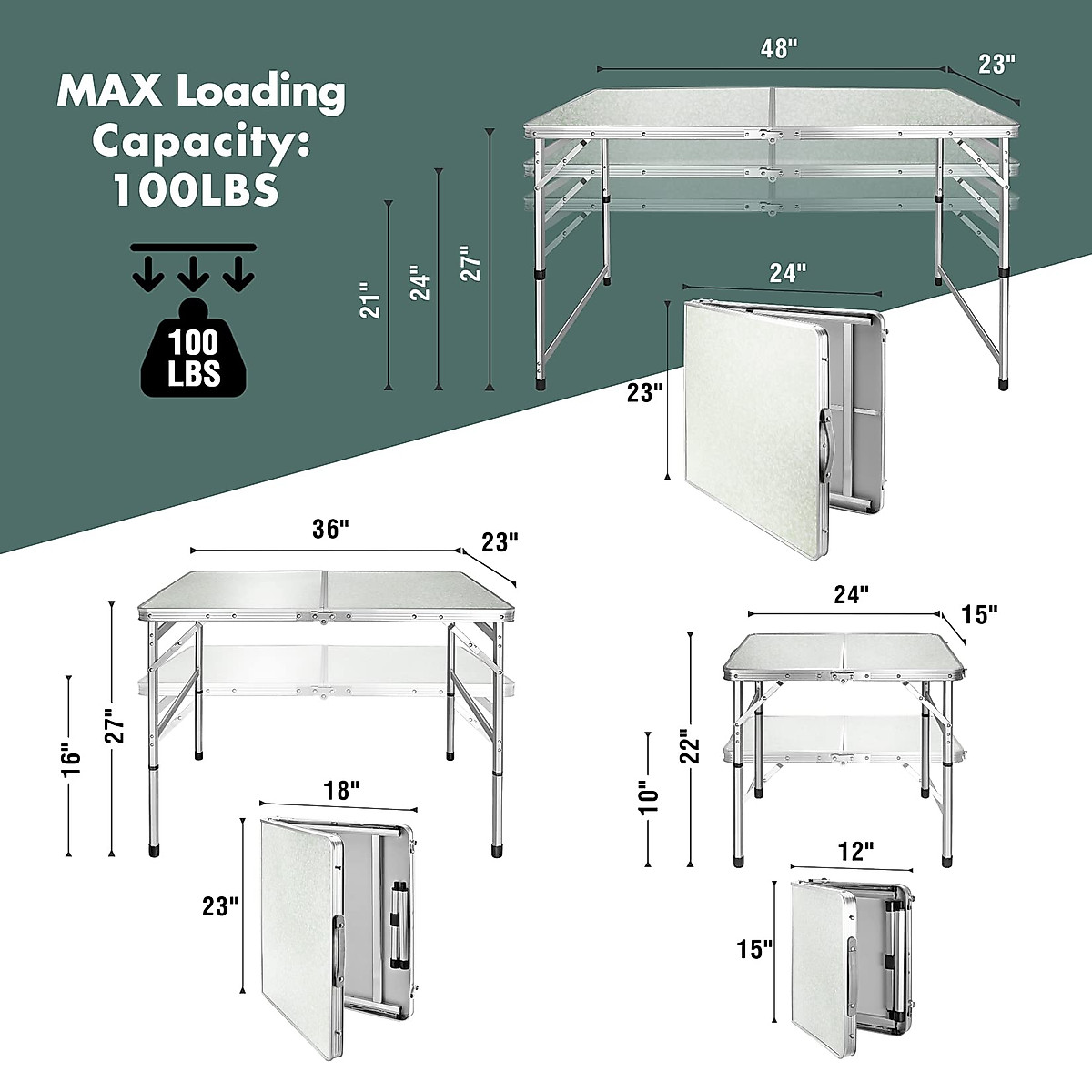 MAX Loading Capacity: 100LBS

100 LBS

48"
23"
21"
24"
27"
24"
23"

36"
23"
16"
27"
18"
23"

24"
15"
10"
22"
12"
15"