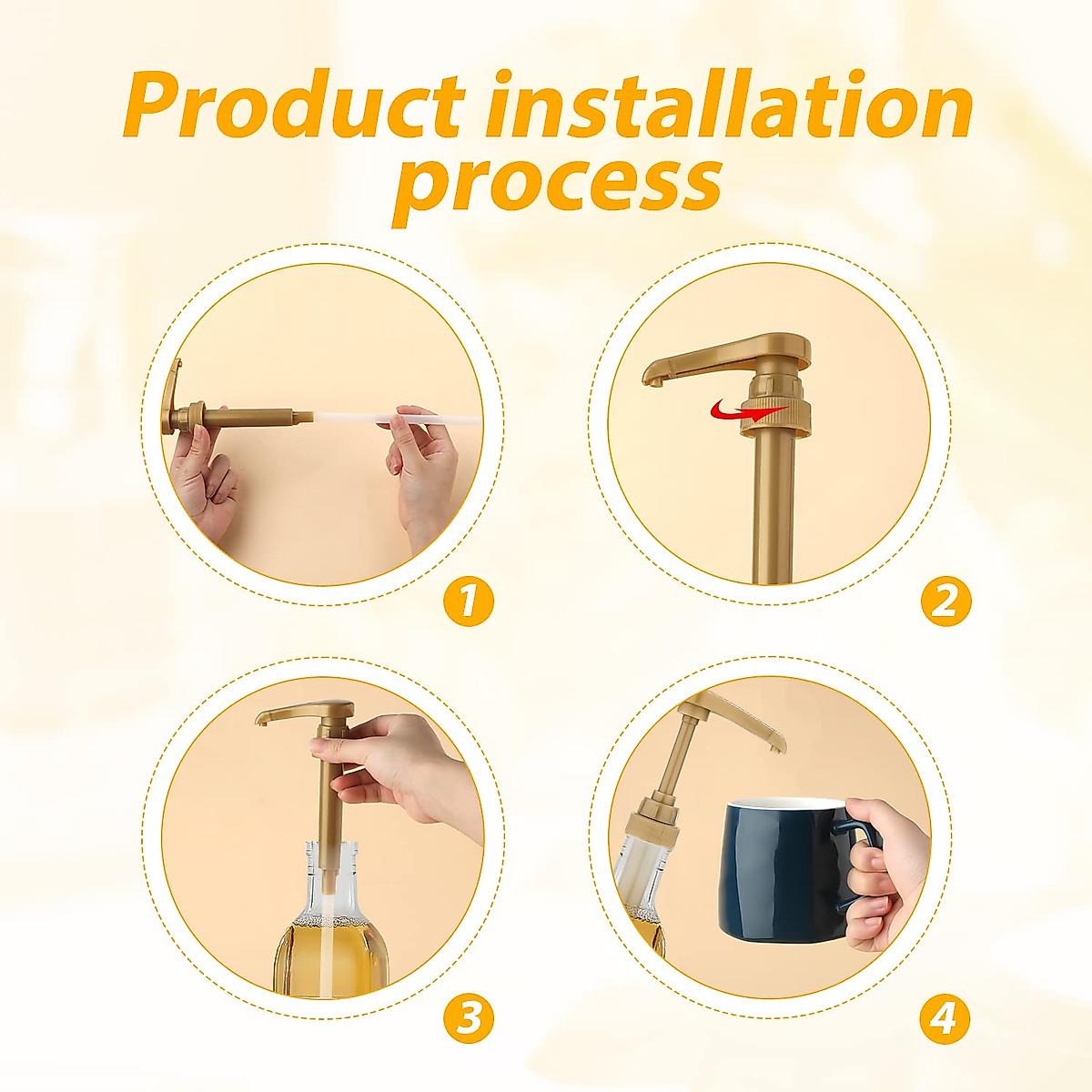 Product installation process

1

2

3

4