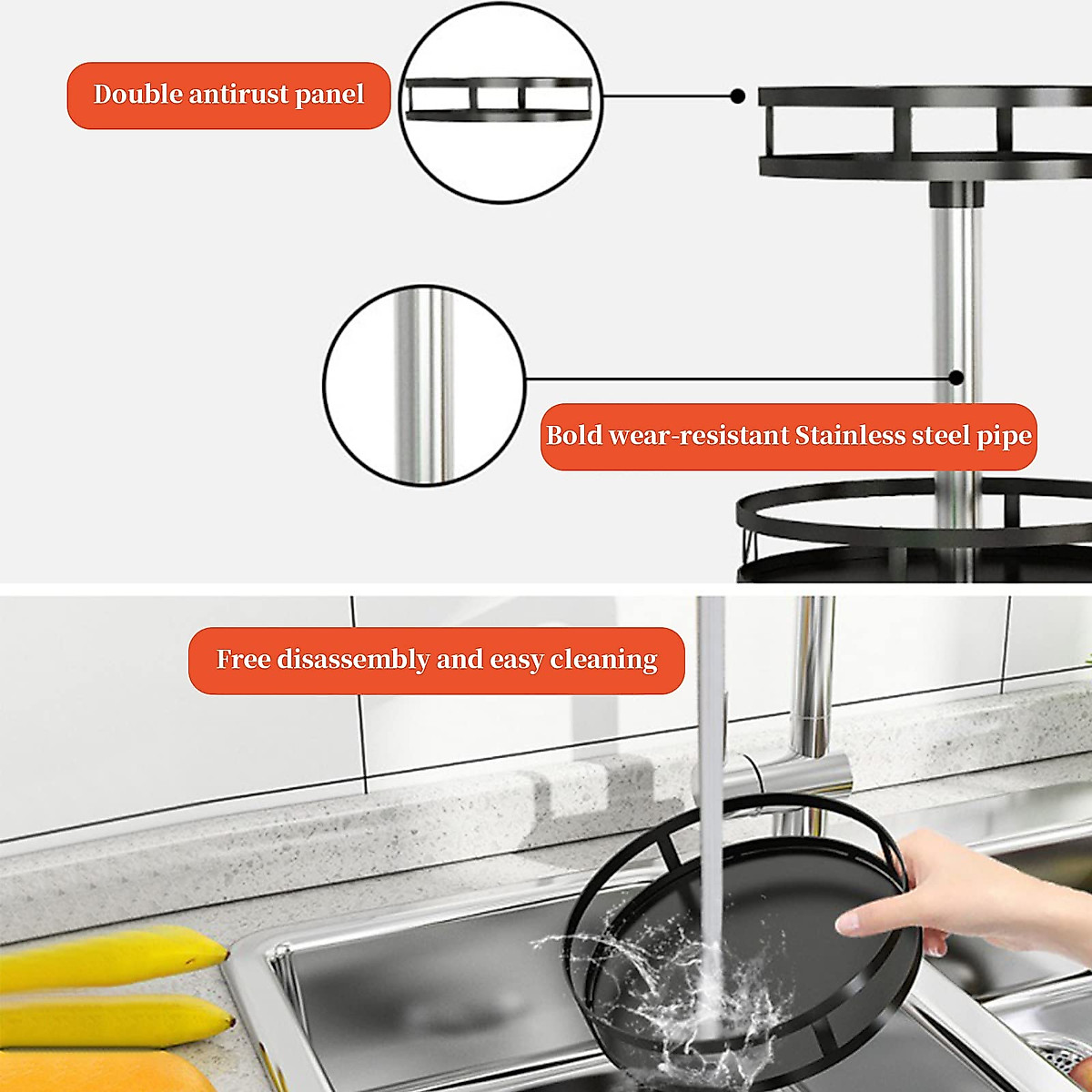 Double antirust panel

Bold wear-resistant Stainless steel pipe

Free disassembly and easy cleaning